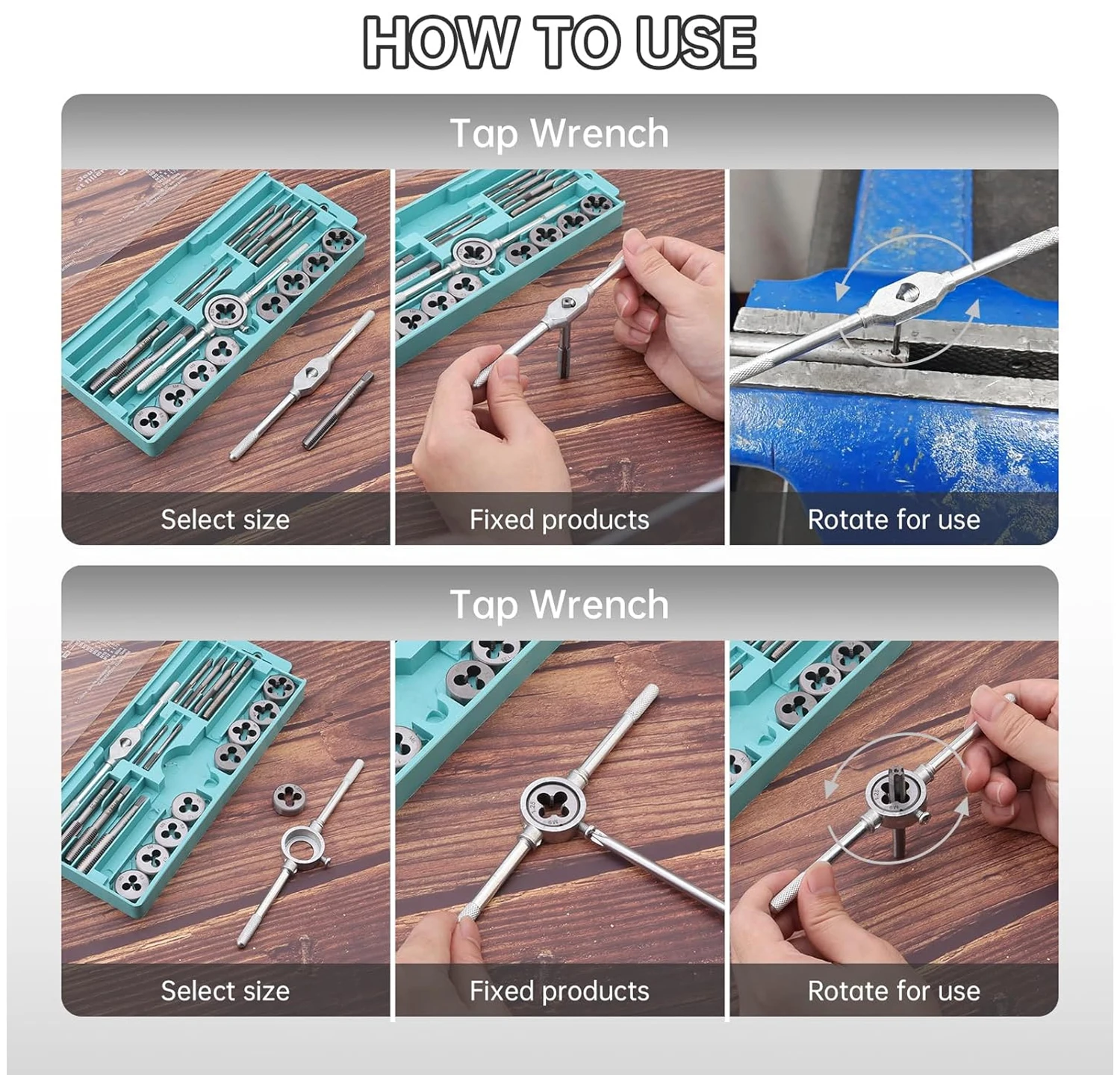 HOW TO USE

Tap Wrench

Select size

Fixed products

Rotate for use

Tap Wrench

Select size

Fixed products

Rotate for use