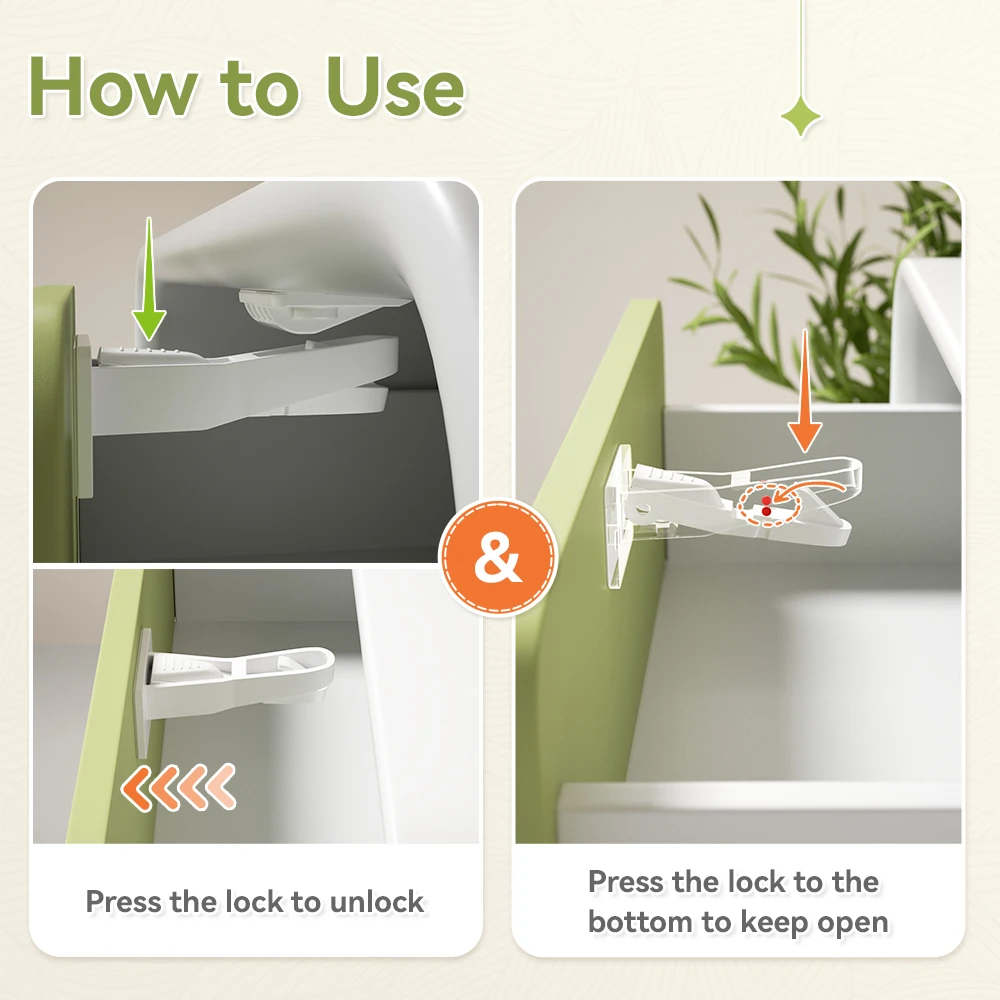 How to Use

&

Press the lock to unlock

Press the lock to the bottom to keep open