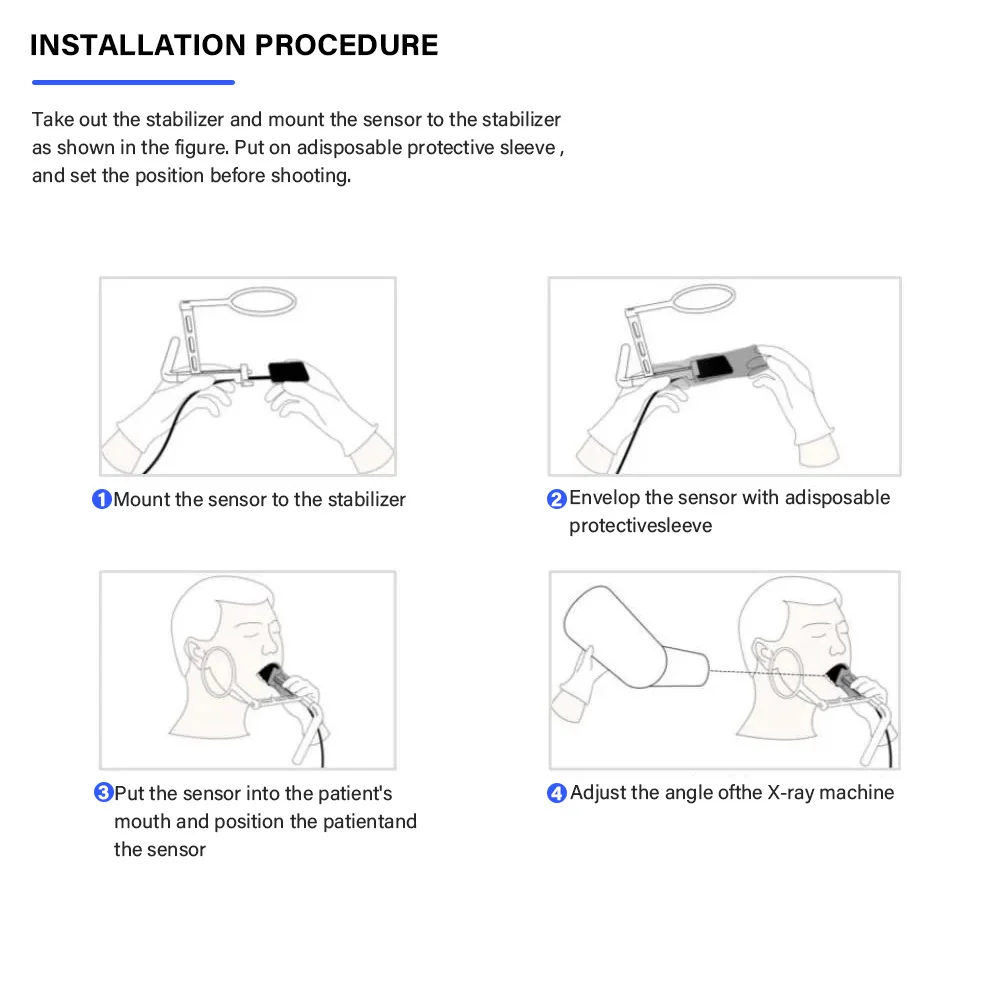 INSTALLATION PROCEDURE

Take out the stabilizer and mount the sensor to the stabilizer as shown in the figure. Put on adisposable protective sleeve , and set the position before shooting.

1 Mount the sensor to the stabilizer

2 Envelop the sensor with adisposable protectivesleeve

3 Put the sensor into the patient's mouth and position the patientand the sensor

4 Adjust the angle ofthe X-ray machine