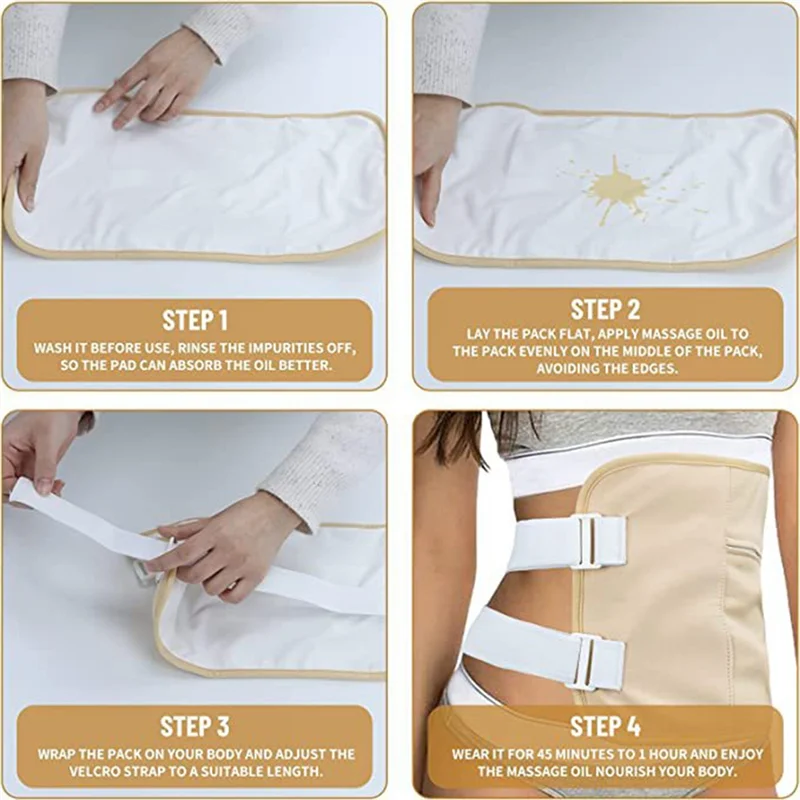 STEP 1

WASH IT BEFORE USE, RINSE THE IMPURITIES OFF, SO THE PAD CAN ABSORB THE OIL BETTER.

STEP 2

LAY THE PACK FLAT, APPLY MASSAGE OIL TO THE PACK EVENLY ON THE MIDDLE OF THE PACK, AVOIDING THE EDGES.

STEP 3

WRAP THE PACK ON YOUR BODY AND ADJUST THE VELCRO STRAP TO A SUITABLE LENGTH.

STEP 4

WEAR IT FOR 45 MINUTES TO 1 HOUR AND ENJOY THE MASSAGE OIL NOURISH YOUR BODY.