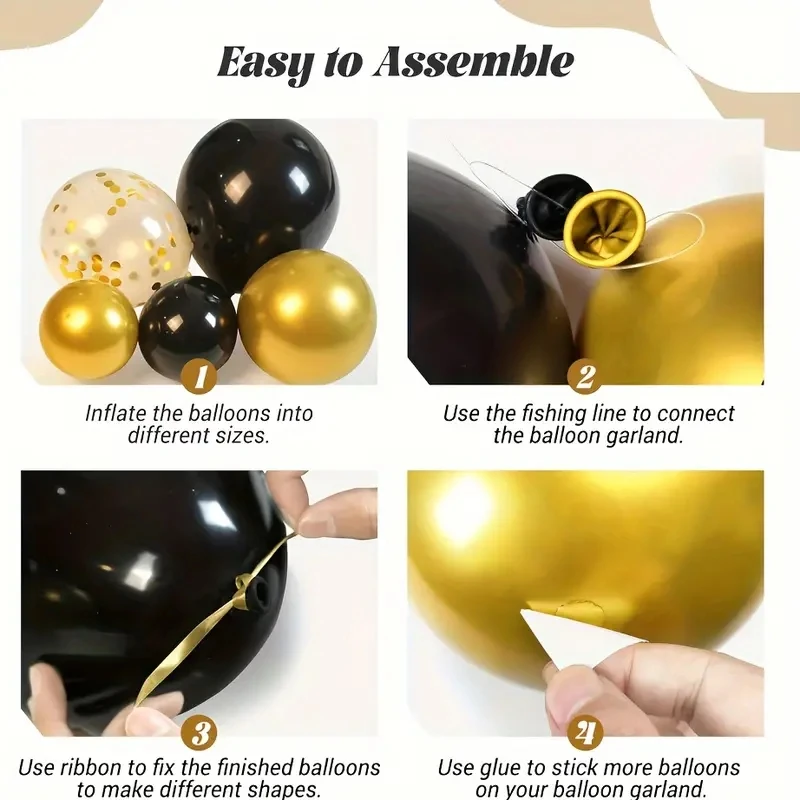 Easy to Assemble

1
Inflate the balloons into different sizes.

2
Use the fishing line to connect the balloon garland.

3
Use ribbon to fix the finished balloons to make different shapes.

4
Use glue to stick more balloons on your balloon garland.