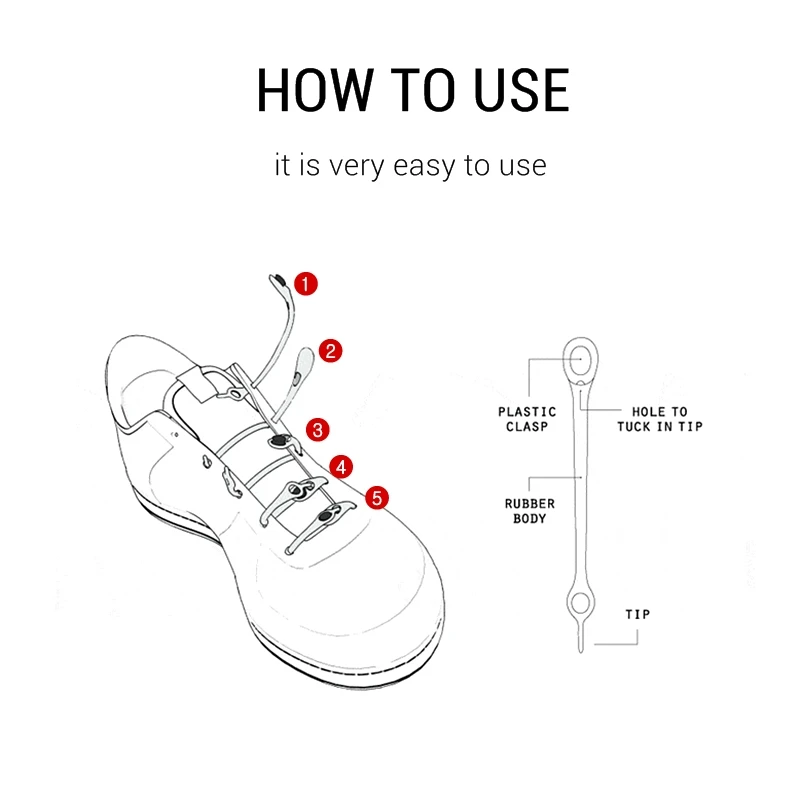 HOW TO USE

it is very easy to use

1
2
3
4
5

PLASTIC CLASP

HOLE TO TUCK IN TIP

RUBBER BODY

TIP