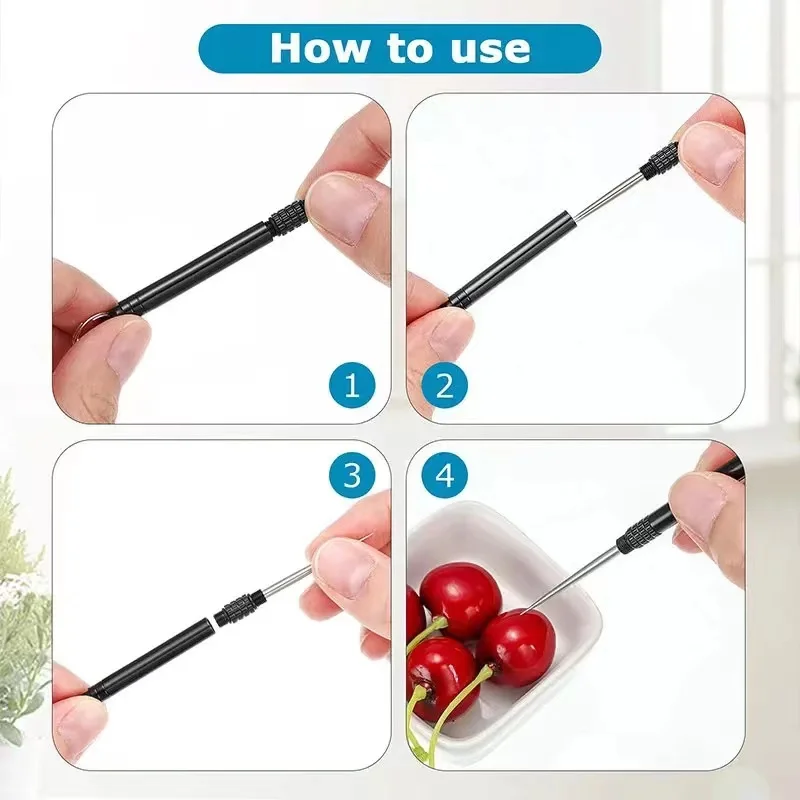 How to use

1

2

3

4