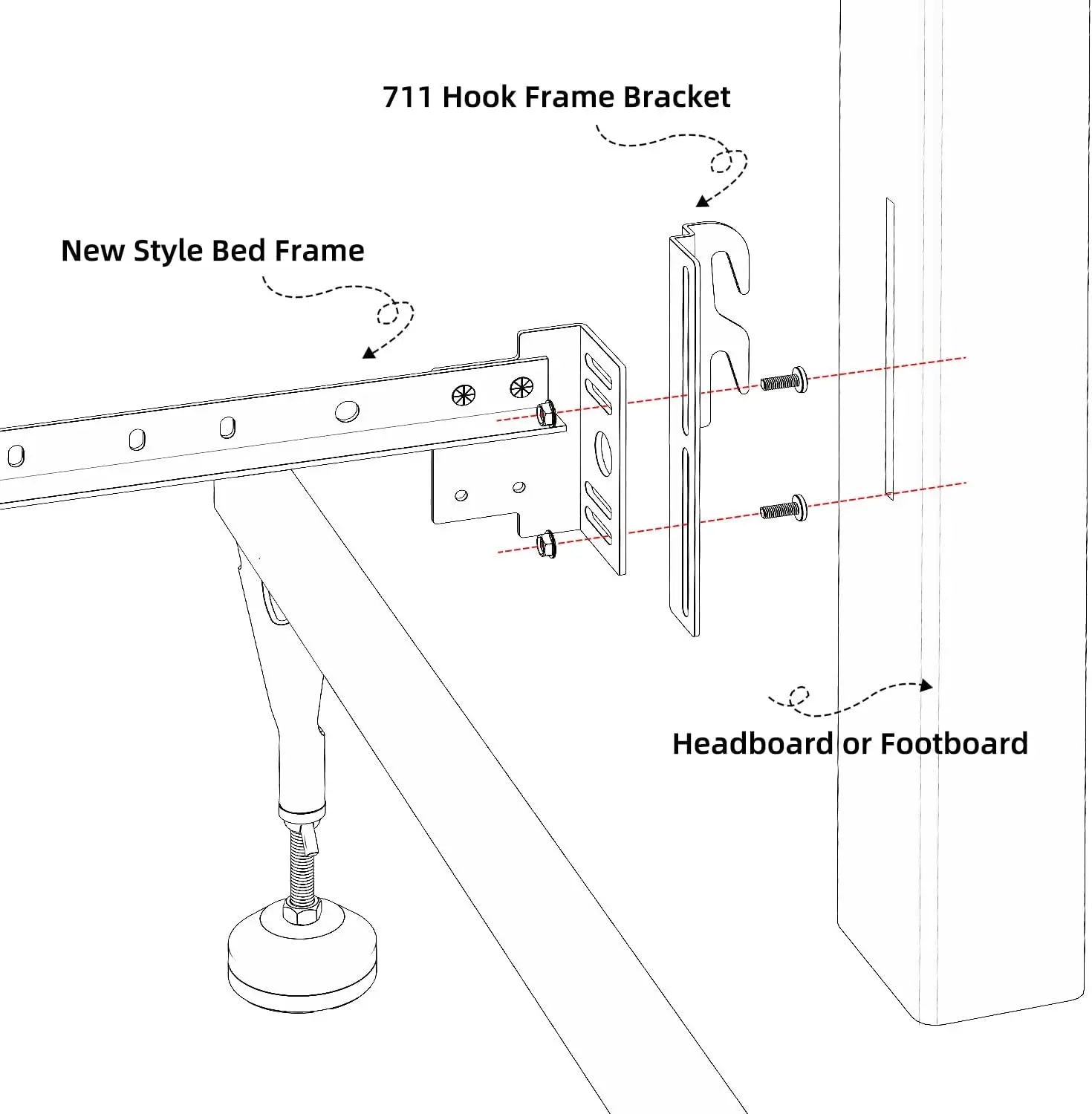 711 Hook Frame Bracket

New Style Bed Frame

Headboard or Footboard