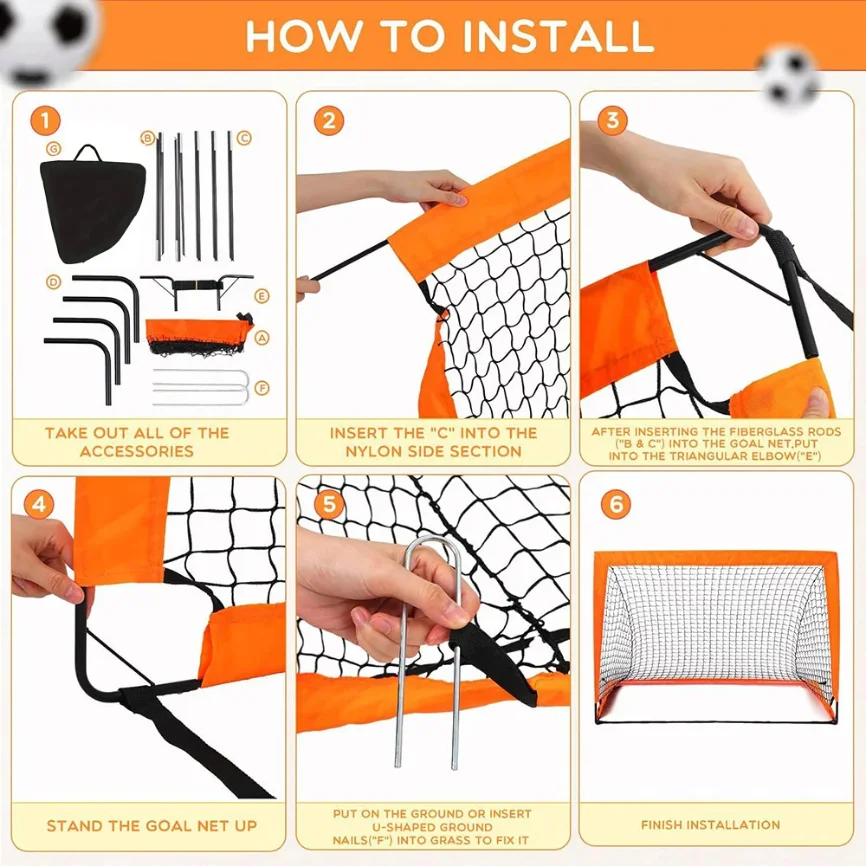 HOW TO INSTALL

1

G B C D E A F

TAKE OUT ALL OF THE ACCESSORIES

2

INSERT THE "C" INTO THE NYLON SIDE SECTION

3

AFTER INSERTING THE FIBERGLASS RODS ("B & C") INTO THE GOAL NET,PUT INTO THE TRIANGULAR ELBOW("E")

4

STAND THE GOAL NET UP

5

PUT ON THE GROUND OR INSERT U-SHAPED GROUND NAILS("F") INTO GRASS TO FIX IT

6

FINISH INSTALLATION