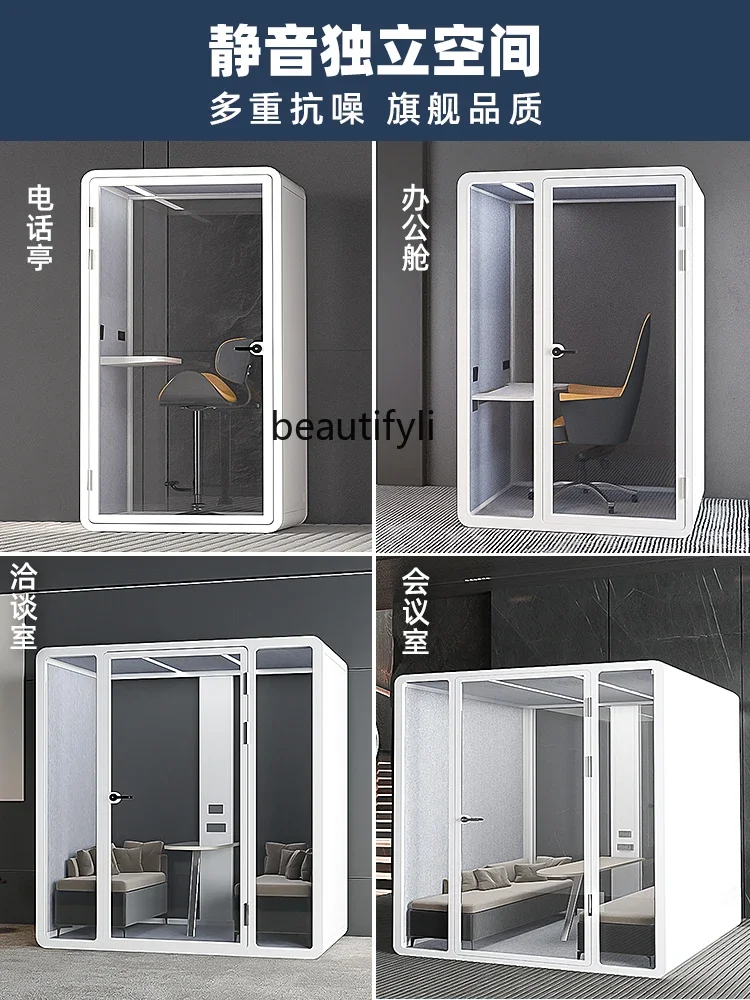 静音独立空间
多重抗噪 旗舰品质

电话亭

办公舱

beautifyli

洽谈室

会议室