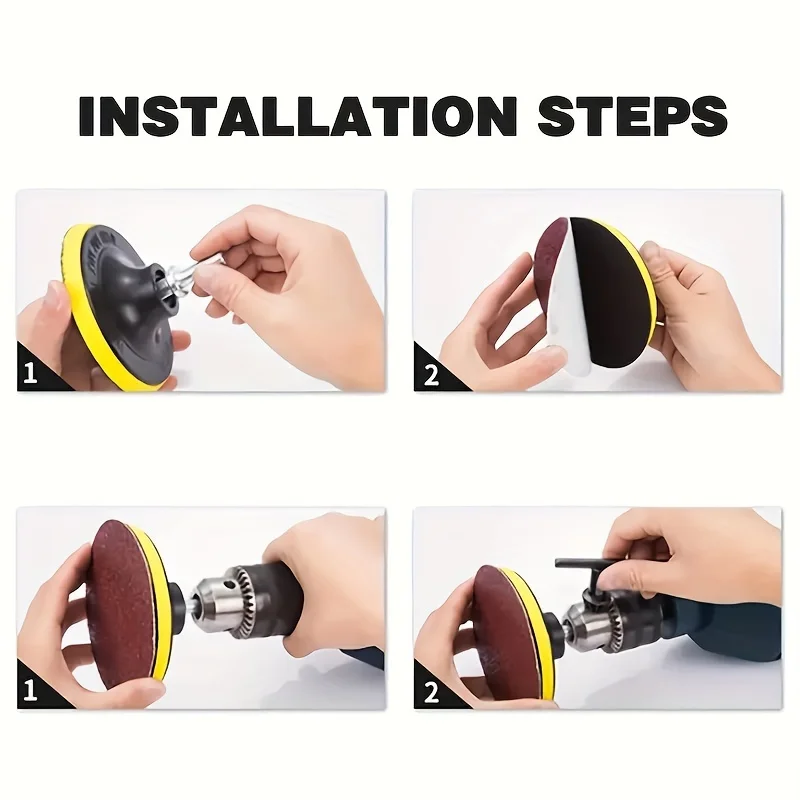 INSTALLATION STEPS

1

2

1

2