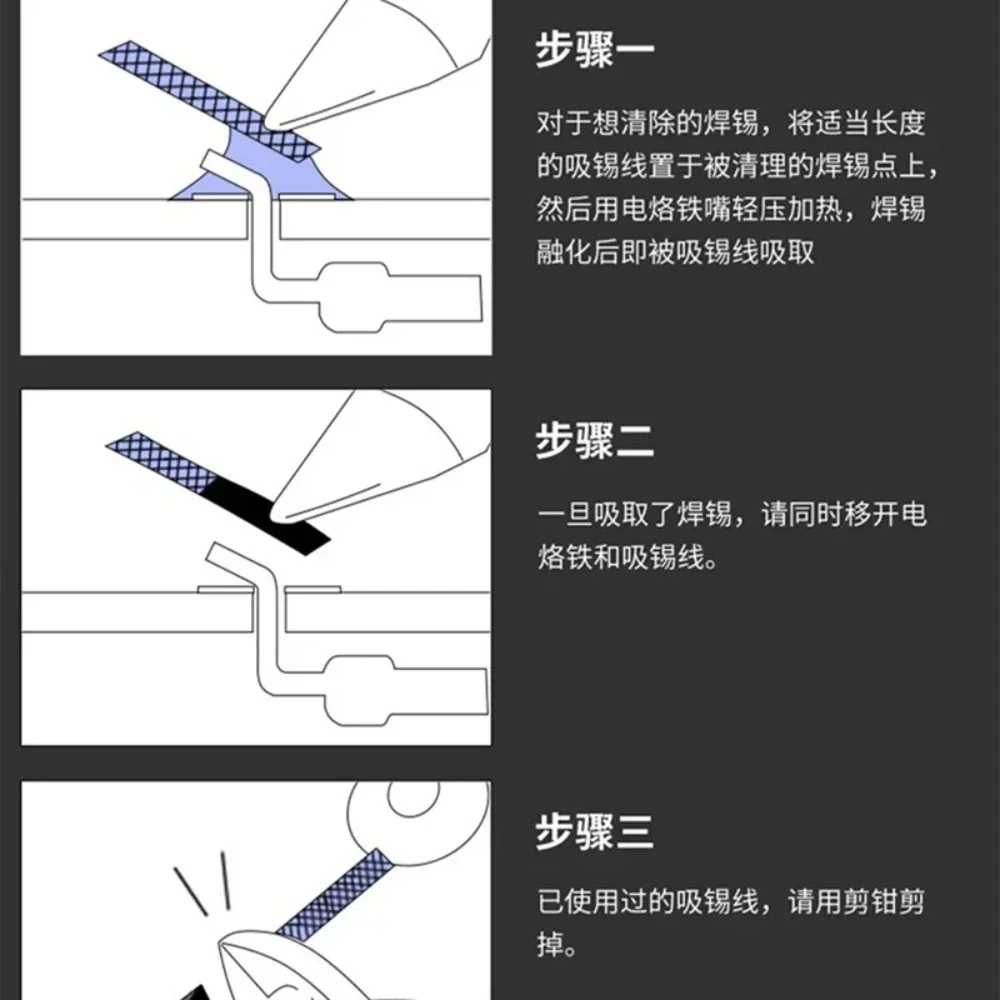 步骤一

对于想清除的焊锡，将适当长度的吸锡线置于被清理的焊锡点上，然后用电烙铁嘴轻压加热，焊锡融化后即被吸锡线吸取

步骤二

一旦吸取了焊锡，请同时移开电烙铁和吸锡线。

步骤三

已使用过的吸锡线，请用剪钳剪掉。