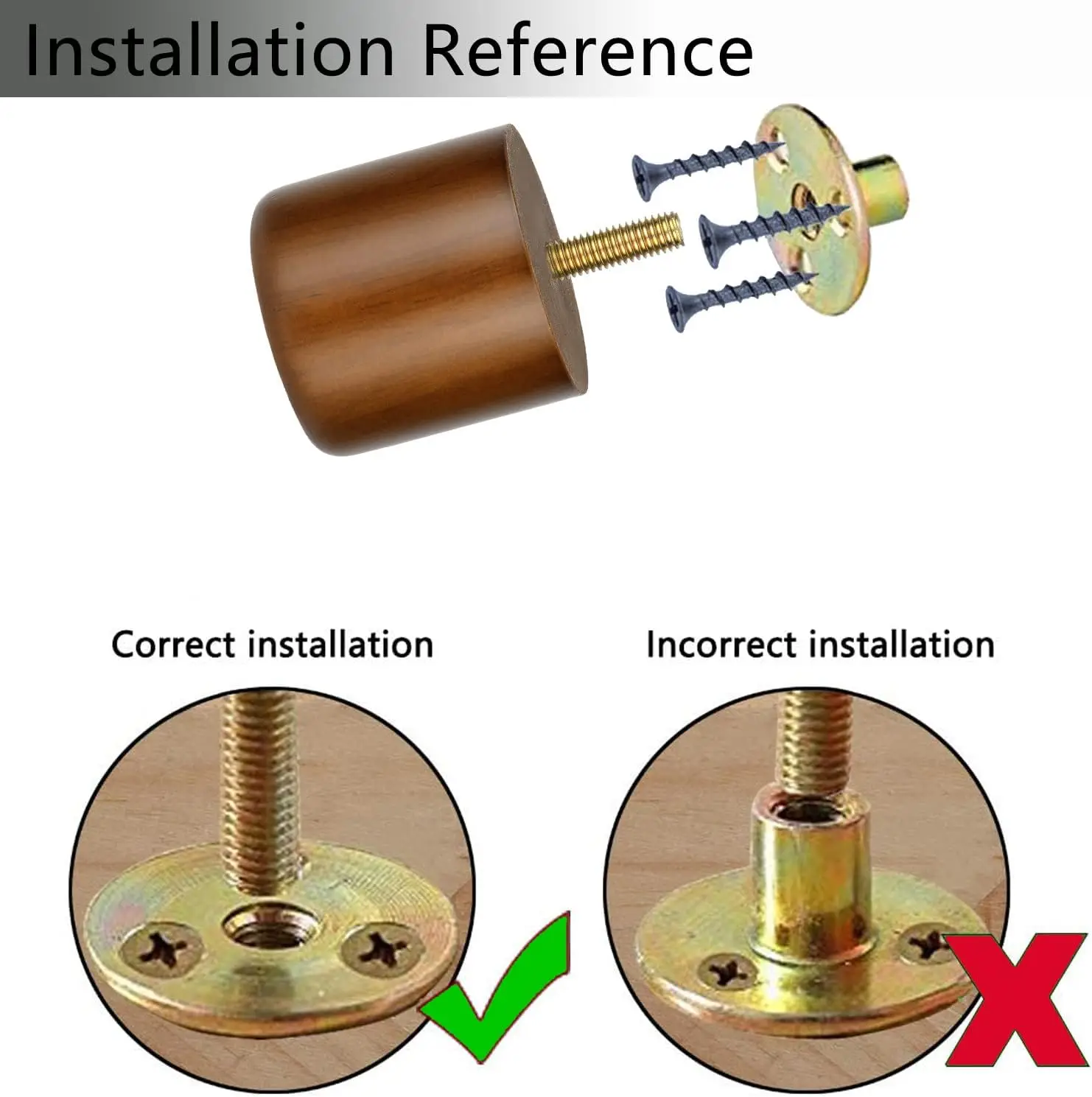 Installation Reference

Correct installation

Incorrect installation