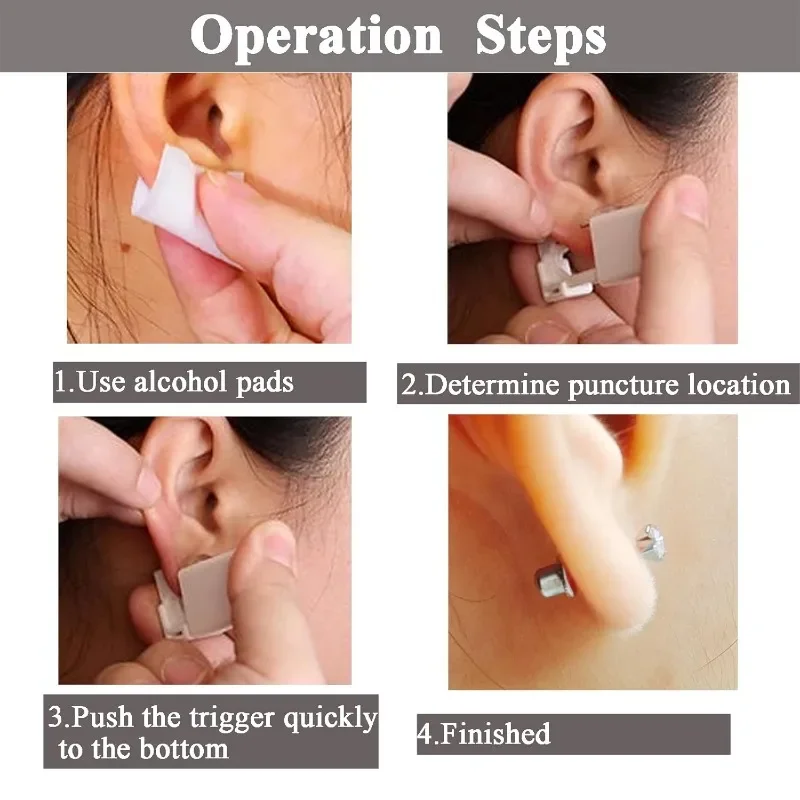 Operation Steps

1.Use alcohol pads

2.Determine puncture location

3.Push the trigger quickly to the bottom

4.Finished