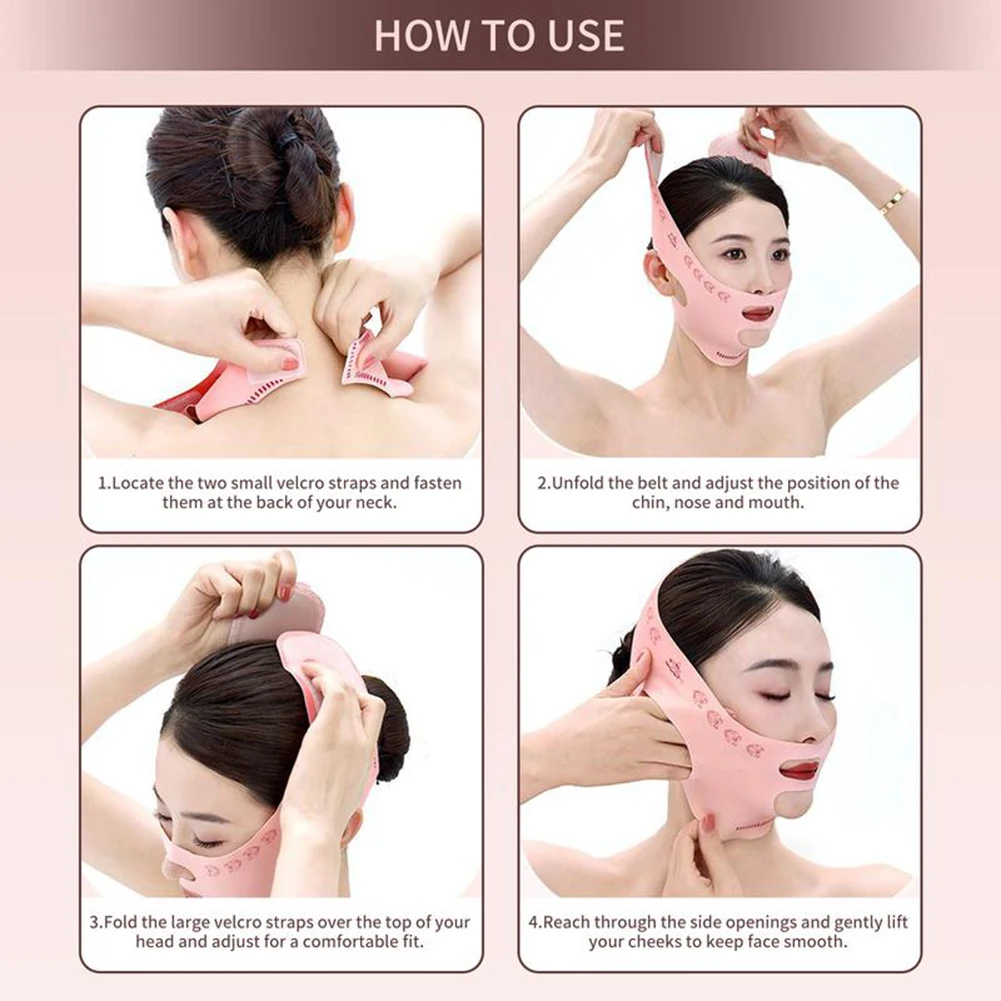 HOW TO USE

1.Locate the two small velcro straps and fasten them at the back of your neck.

2.Unfold the belt and adjust the position of the chin, nose and mouth.

3.Fold the large velcro straps over the top of your head and adjust for a comfortable fit.

4.Reach through the side openings and gently lift your cheeks to keep face smooth.