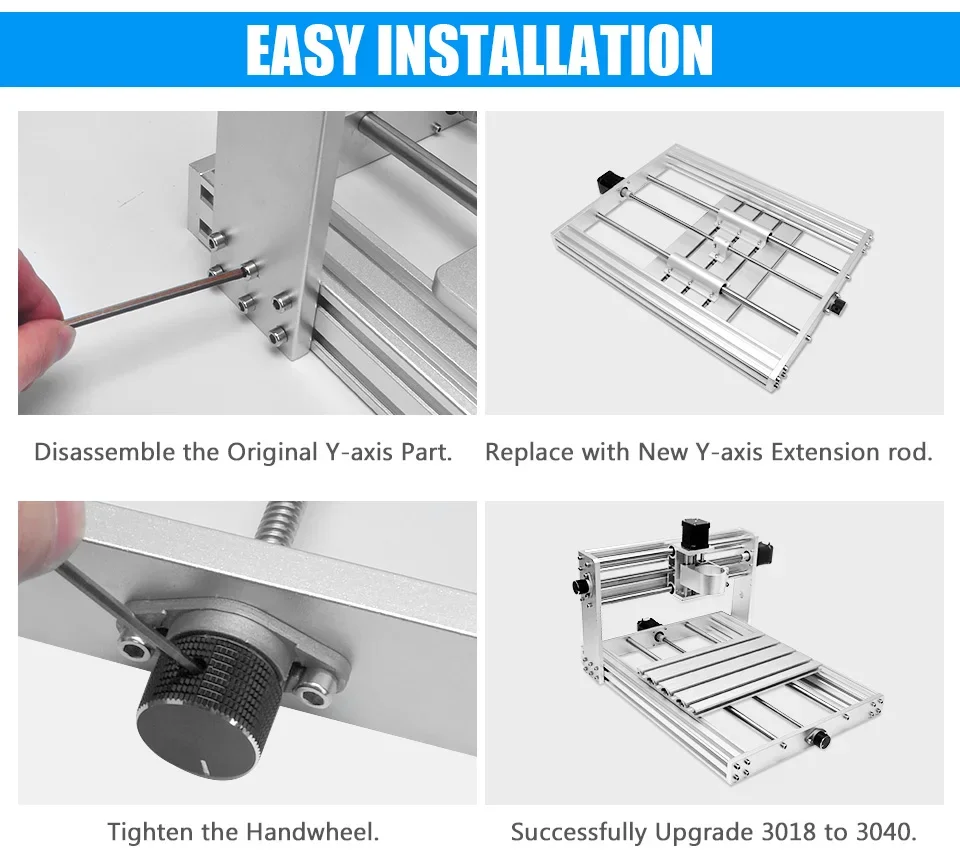 EASY INSTALLATION

Disassemble the Original Y-axis Part.

Replace with New Y-axis Extension rod.

Tighten the Handwheel.

Successfully Upgrade 3018 to 3040.