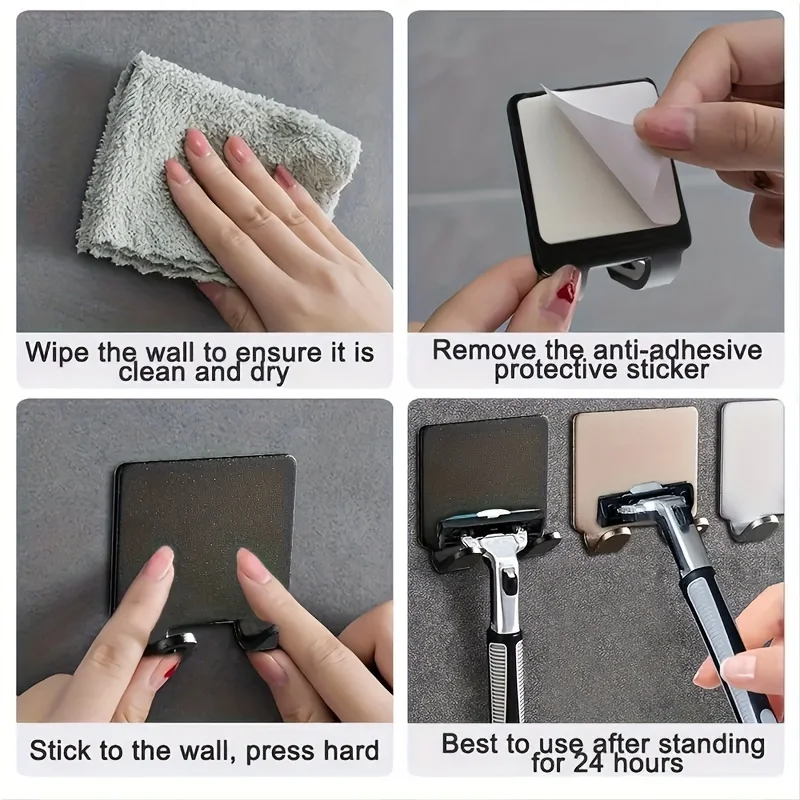 Wipe the wall to ensure it is clean and dry

Remove the anti-adhesive protective sticker

Stick to the wall, press hard

Best to use after standing for 24 hours