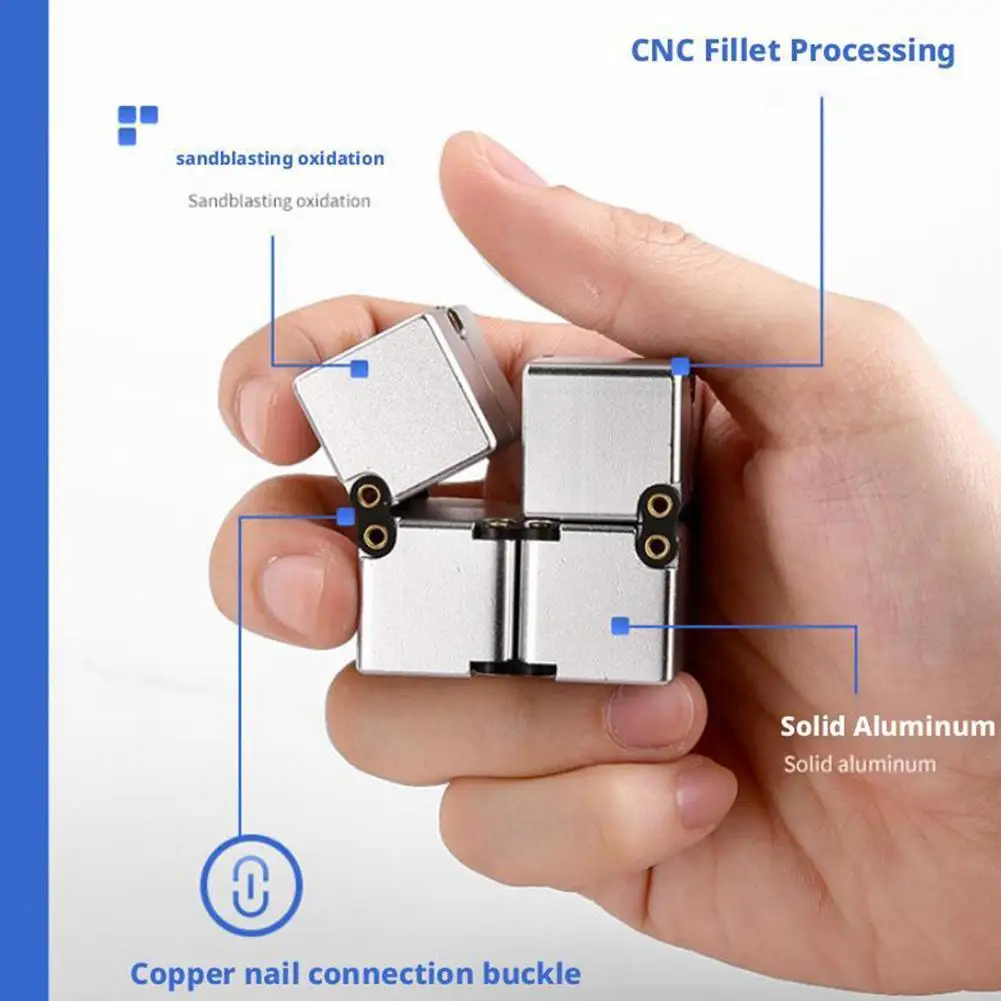 CNC Fillet Processing

sandblasting oxidation

Sandblasting oxidation

Solid Aluminum

Solid aluminum

Copper nail connection buckle