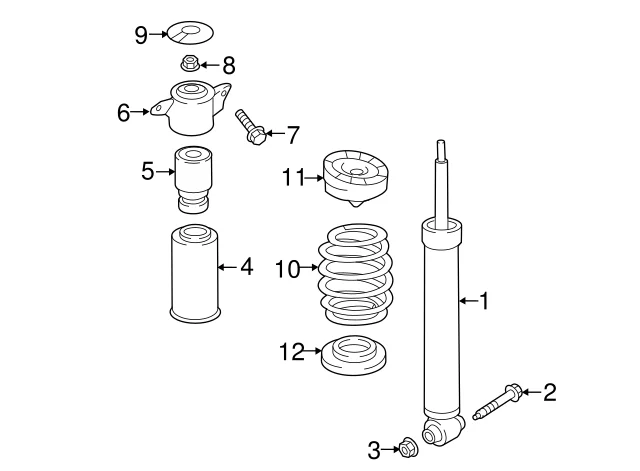 9
8
6
7
5
11
4
10
1
12
2
3