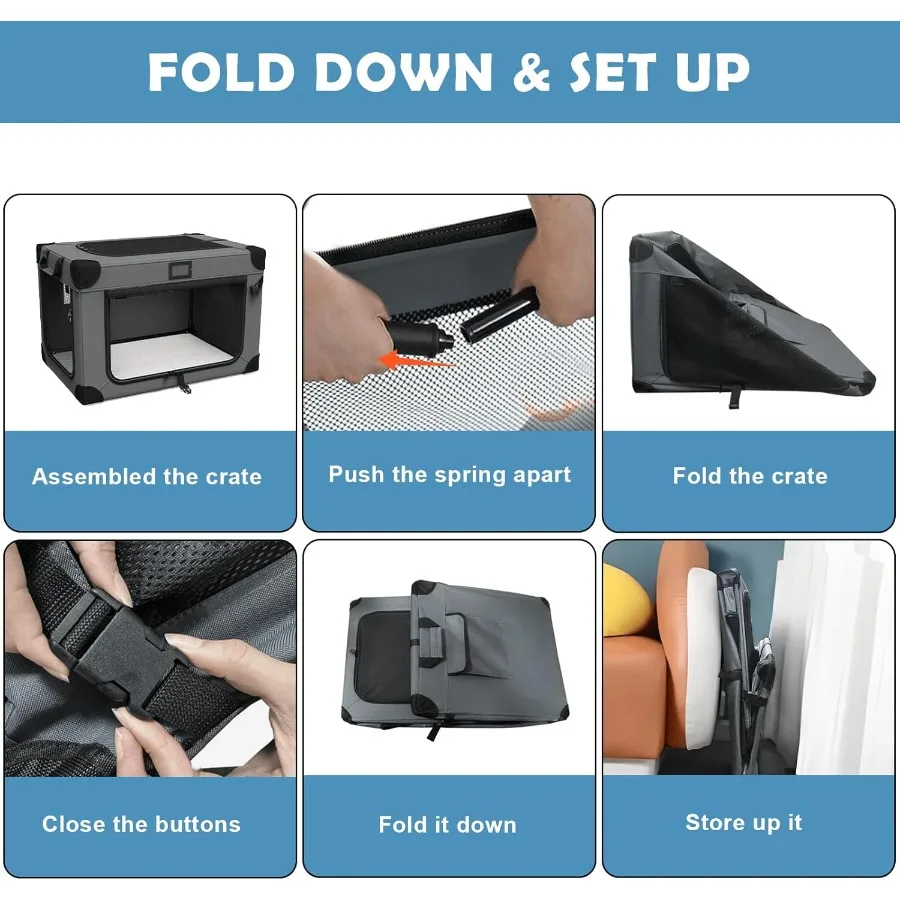 FOLD DOWN & SET UP

Assembled the crate

Push the spring apart

Fold the crate

Close the buttons

Fold it down

Store up it