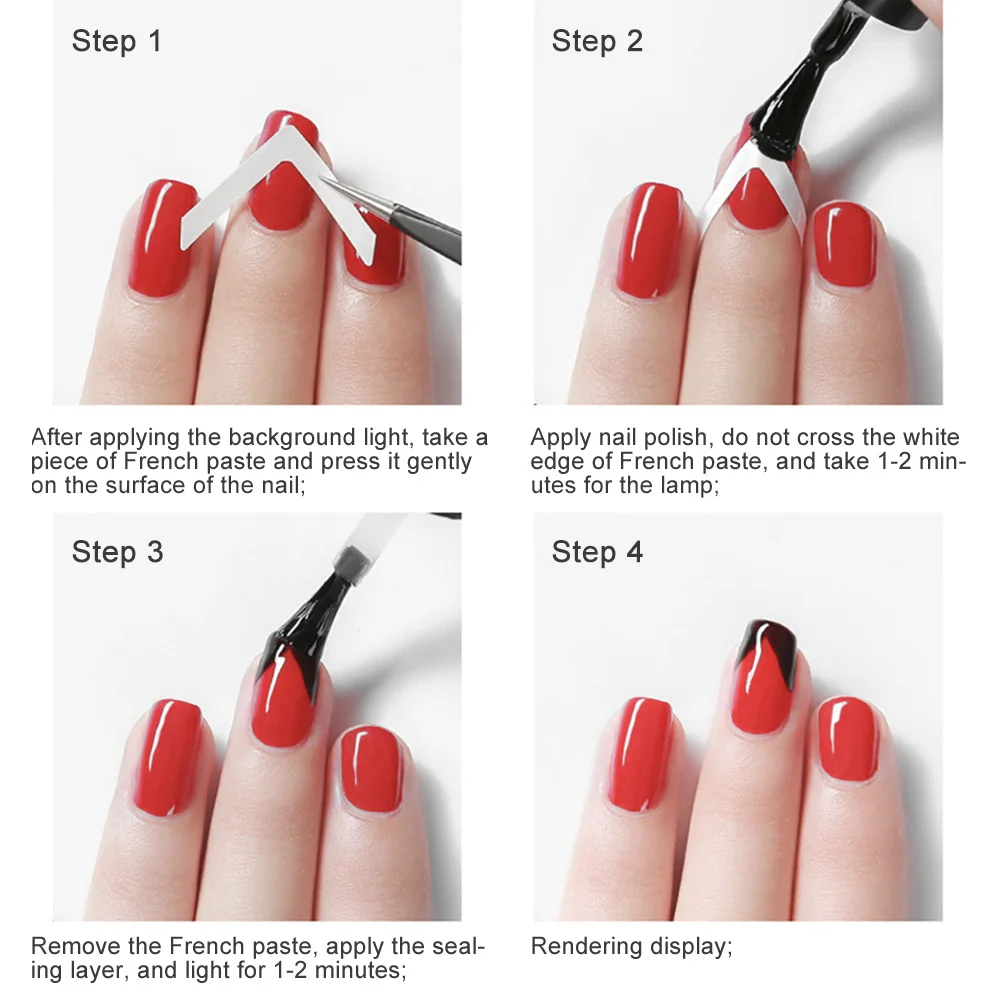 Step 1

After applying the background light, take a piece of French paste and press it gently on the surface of the nail;

Step 2

Apply nail polish, do not cross the white edge of French paste, and take 1-2 minutes for the lamp;

Step 3

Remove the French paste, apply the sealing layer, and light for 1-2 minutes;

Step 4

Rendering display;