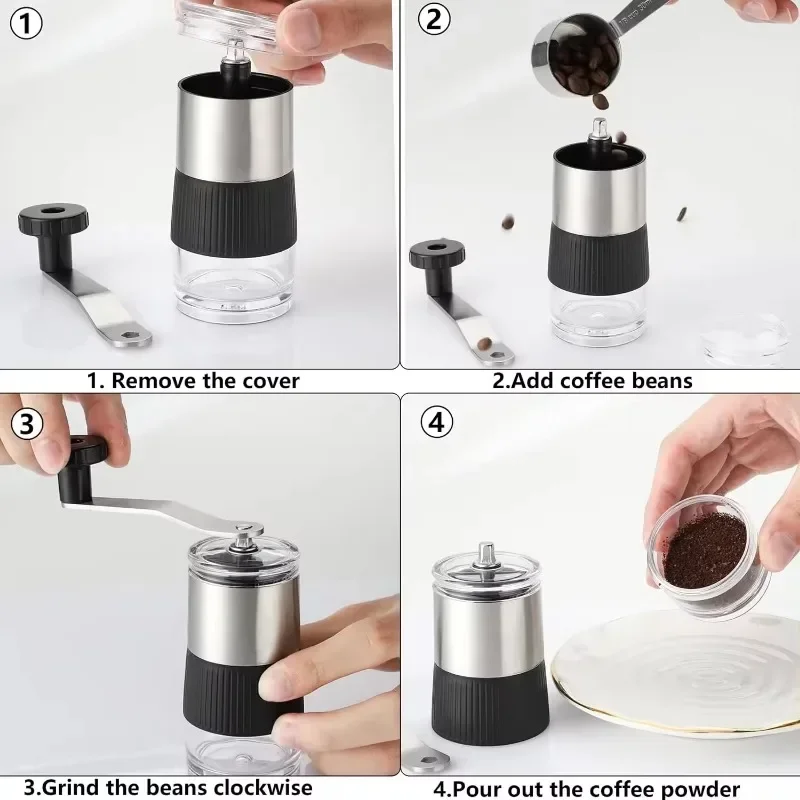 ①

1. Remove the cover

②

2.Add coffee beans

③

3.Grind the beans clockwise

④

4.Pour out the coffee powder