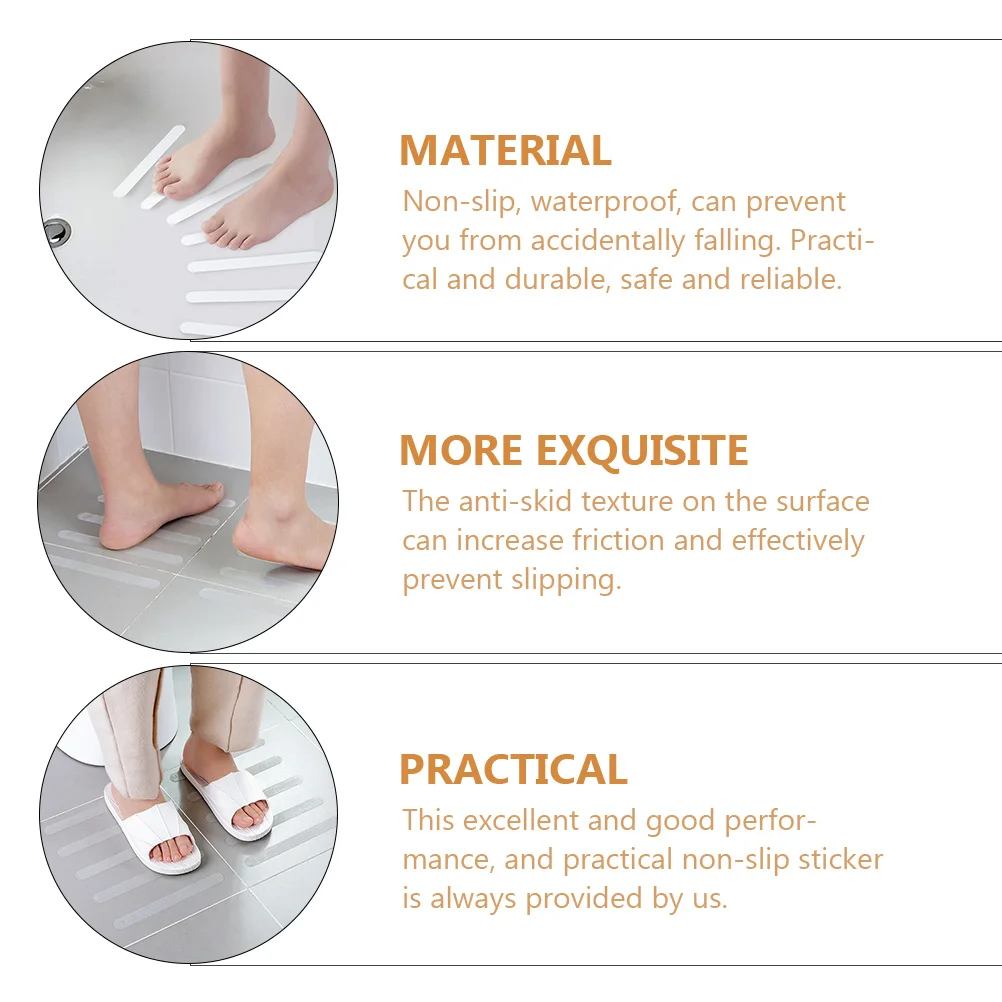 MATERIAL

Non-slip, waterproof, can prevent you from accidentally falling. Practical and durable, safe and reliable.

MORE EXQUISITE

The anti-skid texture on the surface can increase friction and effectively prevent slipping.

PRACTICAL

This excellent and good performance, and practical non-slip sticker is always provided by us.