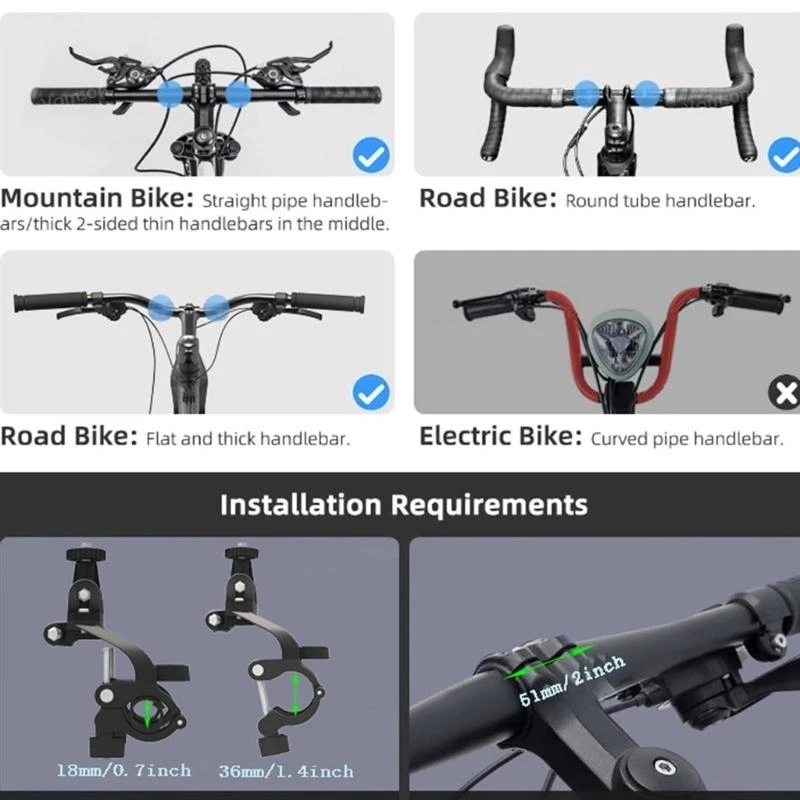 Mountain Bike: Straight pipe handlebars/thick 2-sided thin handlebars in the middle.

Road Bike: Round tube handlebar.

Road Bike: Flat and thick handlebar.

Electric Bike: Curved pipe handlebar.

Installation Requirements

18mm/0.7inch

36mm/1.4inch

51mm/2inch