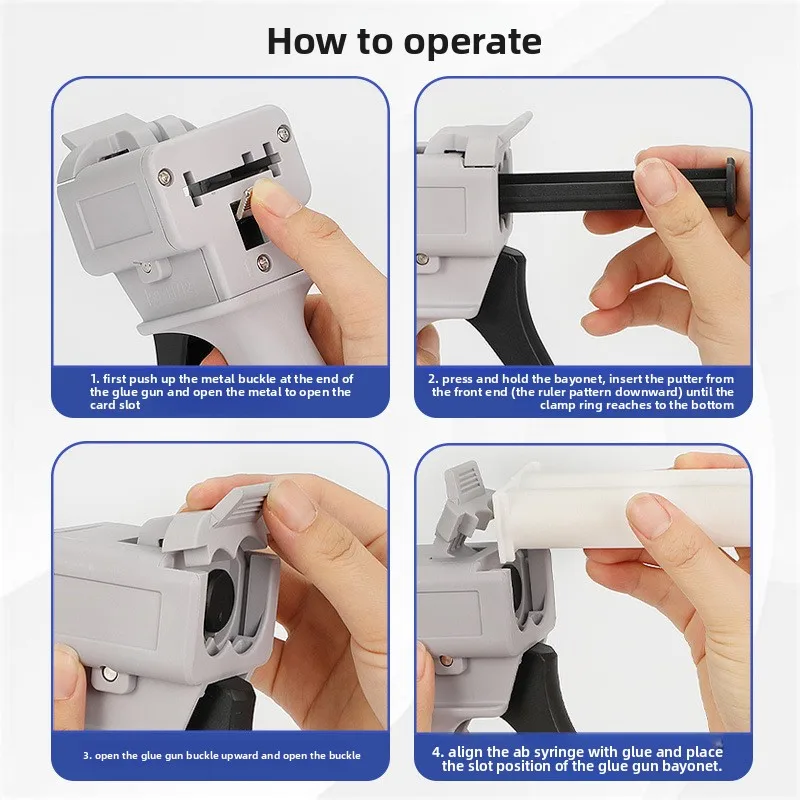 How to operate

1. first push up the metal buckle at the end of the glue gun and open the metal to open the card slot

2. press and hold the bayonet, insert the putter from the front end (the ruler pattern downward) until the clamp ring reaches to the bottom

3. open the glue gun buckle upward and open the buckle

4. align the ab syringe with glue and place the slot position of the glue gun bayonet.