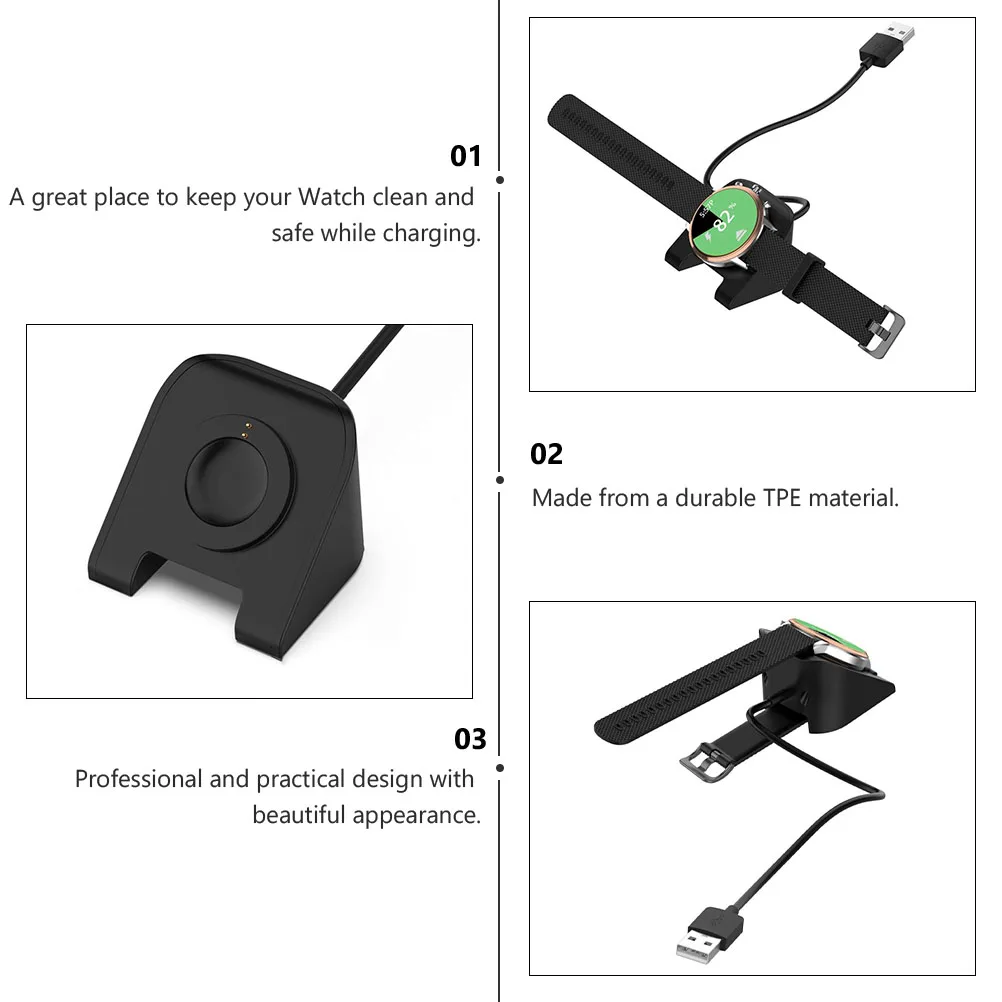 01
A great place to keep your Watch clean and safe while charging.

82

02
Made from a durable TPE material.

03
Professional and practical design with beautiful appearance.