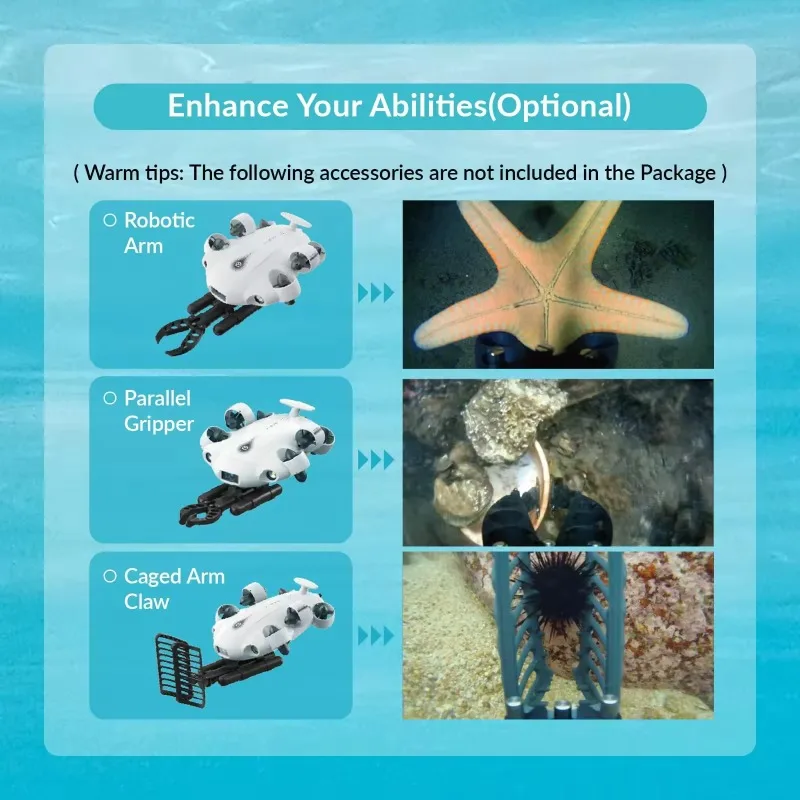 Enhance Your Abilities(Optional)

( Warm tips: The following accessories are not included in the Package )

Robotic Arm

Parallel Gripper

Caged Arm Claw