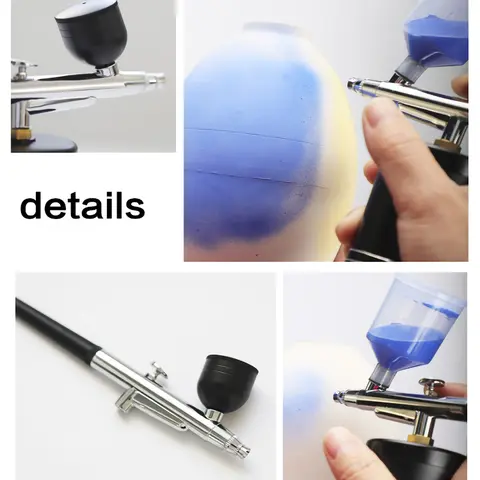 details