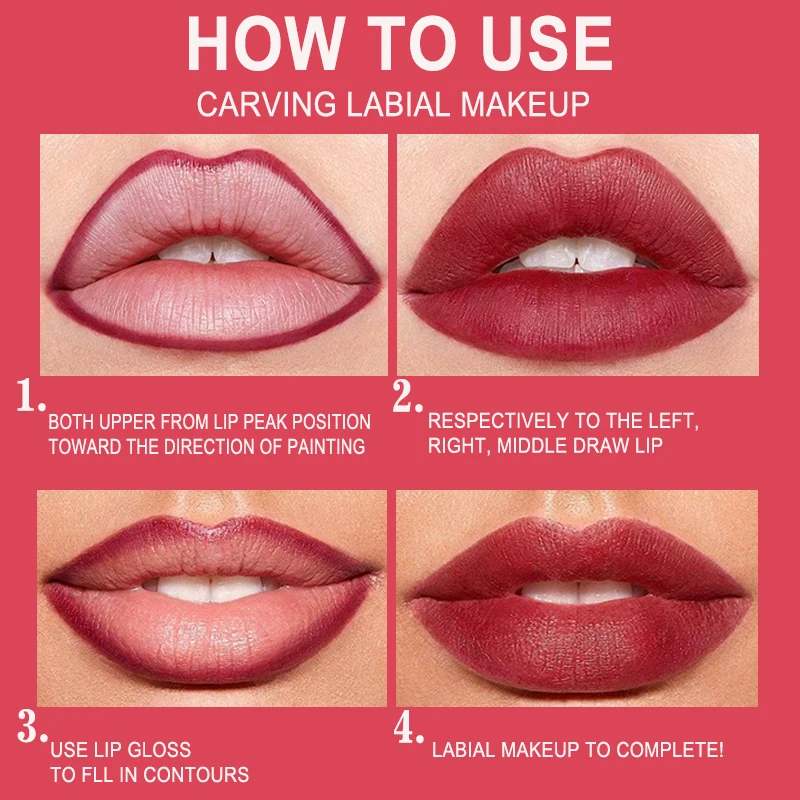 HOW TO USE
CARVING LABIAL MAKEUP

1. BOTH UPPER FROM LIP PEAK POSITION TOWARD THE DIRECTION OF PAINTING

2. RESPECTIVELY TO THE LEFT, RIGHT, MIDDLE DRAW LIP

3. USE LIP GLOSS TO FLL IN CONTOURS

4. LABIAL MAKEUP TO COMPLETE!