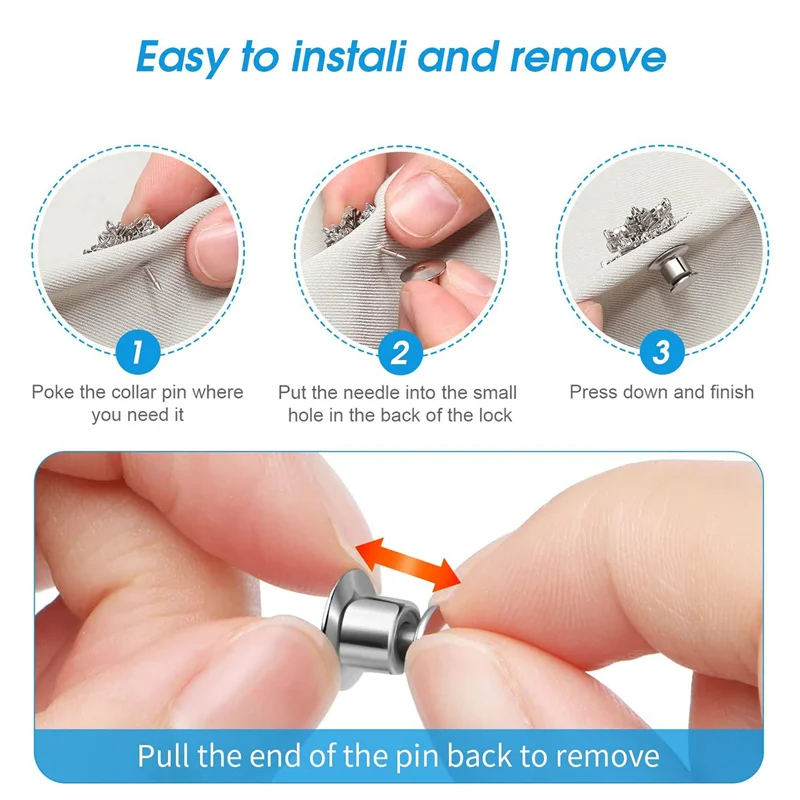 Easy to instali and remove

1
Poke the collar pin where you need it

2
Put the needle into the small hole in the back of the lock

3
Press down and finish

Pull the end of the pin back to remove