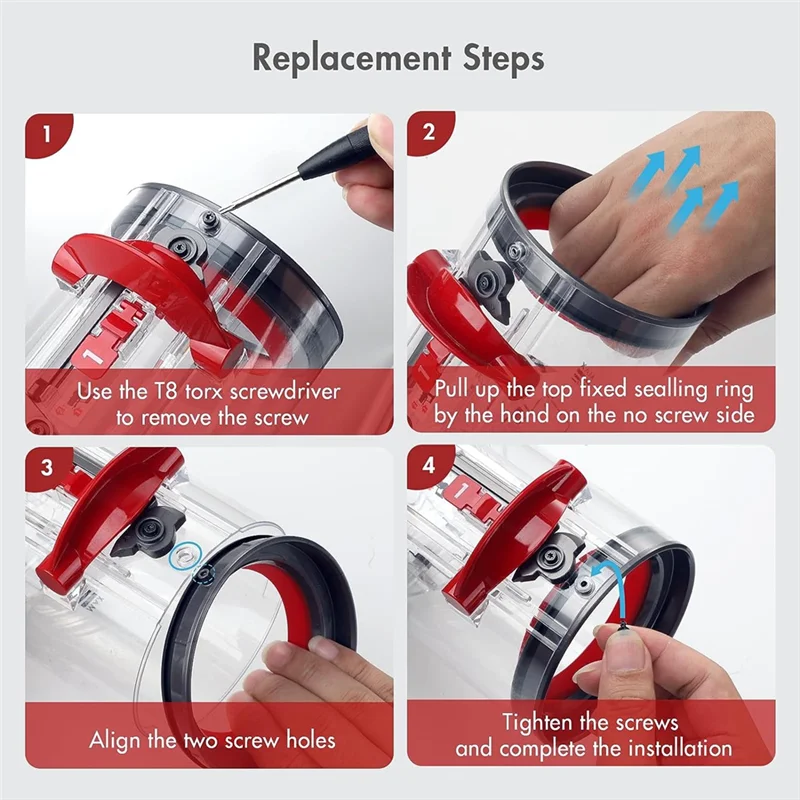 Replacement Steps

1

Use the T8 torx screwdriver to remove the screw

2

Pull up the top fixed sealling ring by the hand on the no screw side

3

Align the two screw holes

4

Tighten the screws and complete the installation