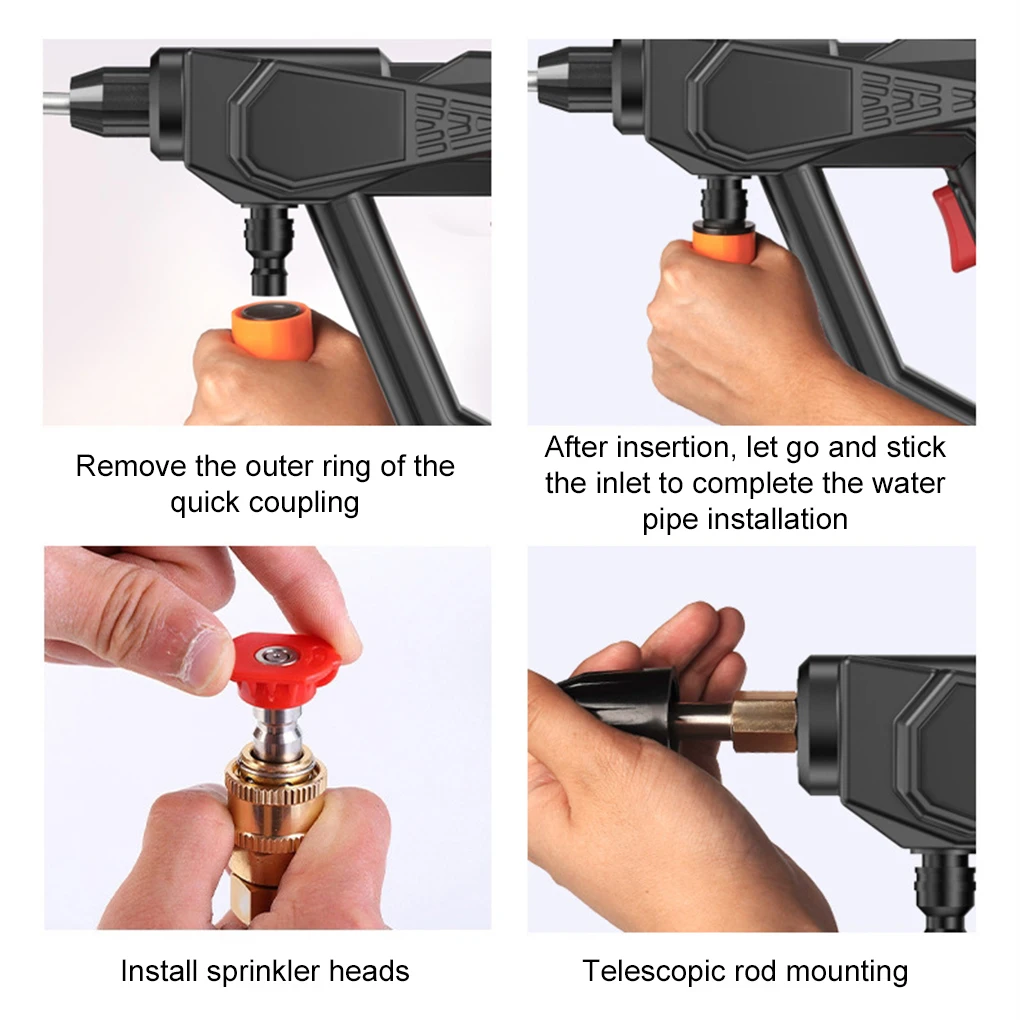 Remove the outer ring of the quick coupling

After insertion, let go and stick the inlet to complete the water pipe installation

Install sprinkler heads

Telescopic rod mounting