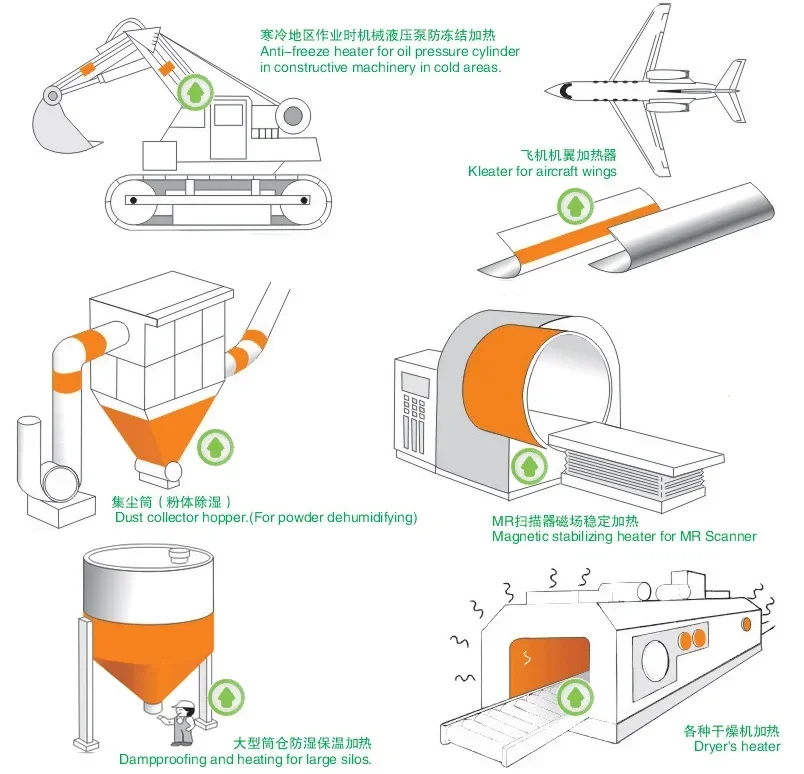 寒冷地区作业时机械液压泵防冻结加热
Anti-freeze heater for oil pressure cylinder in constructive machinery in cold areas.

飞机机翼加热器
Kleater for aircraft wings

集尘筒（粉体除湿）
Dust collector hopper.(For powder dehumidifying)

MR扫描器磁场稳定加热
Magnetic stabilizing heater for MR Scanner

大型筒仓防湿保温加热
Dampproofing and heating for large silos.

各种干燥机加热
Dryer's heater