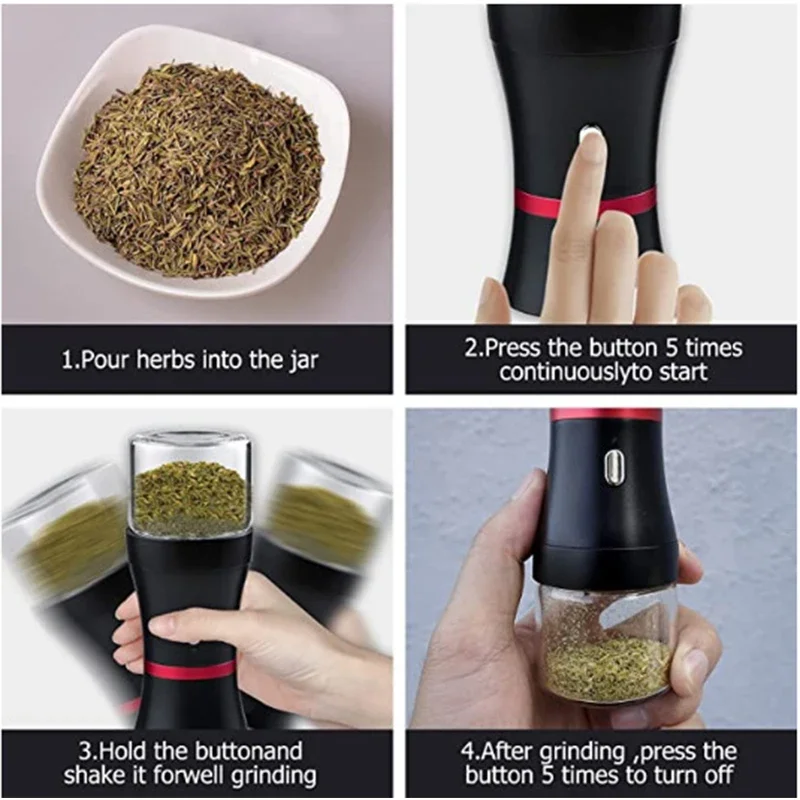 1.Pour herbs into the jar

2.Press the button 5 times continuouslyto start

3.Hold the buttonand shake it forwell grinding

4.After grinding ,press the button 5 times to turn off