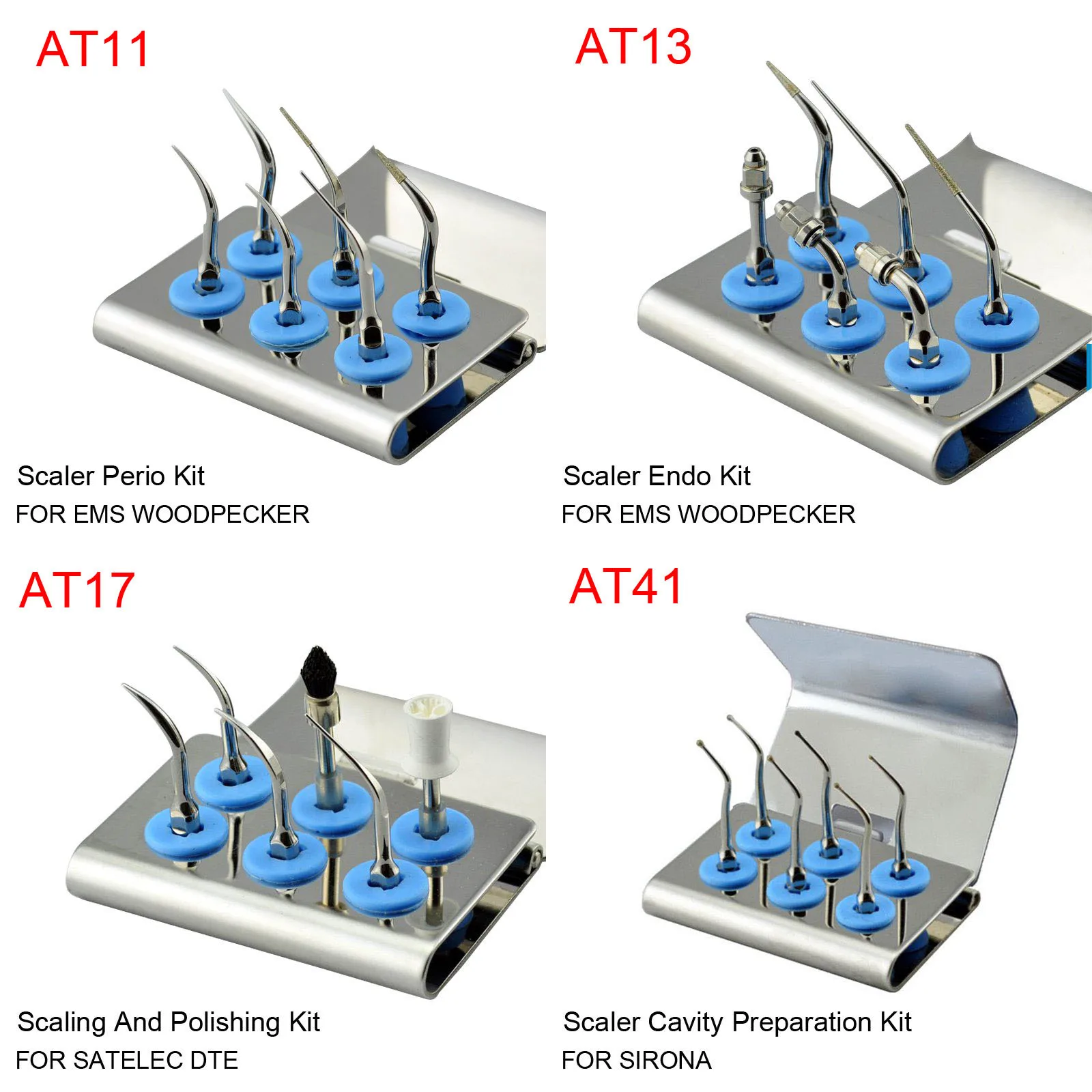 AT11

Scaler Perio Kit
FOR EMS WOODPECKER

AT13

Scaler Endo Kit
FOR EMS WOODPECKER

AT17

Scaling And Polishing Kit
FOR SATELEC DTE

AT41

Scaler Cavity Preparation Kit
FOR SIRONA