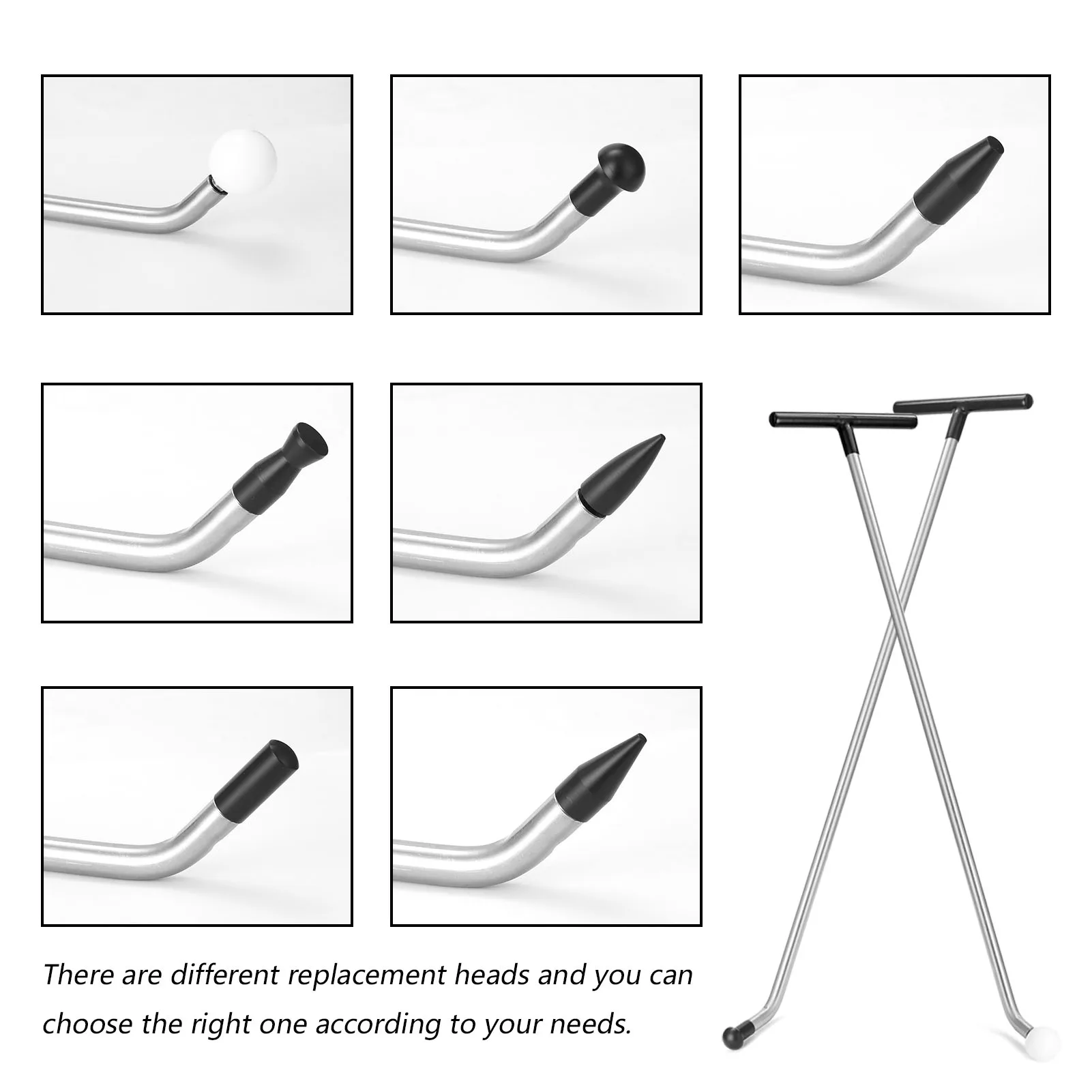 There are different replacement heads and you can choose the right one according to your needs.