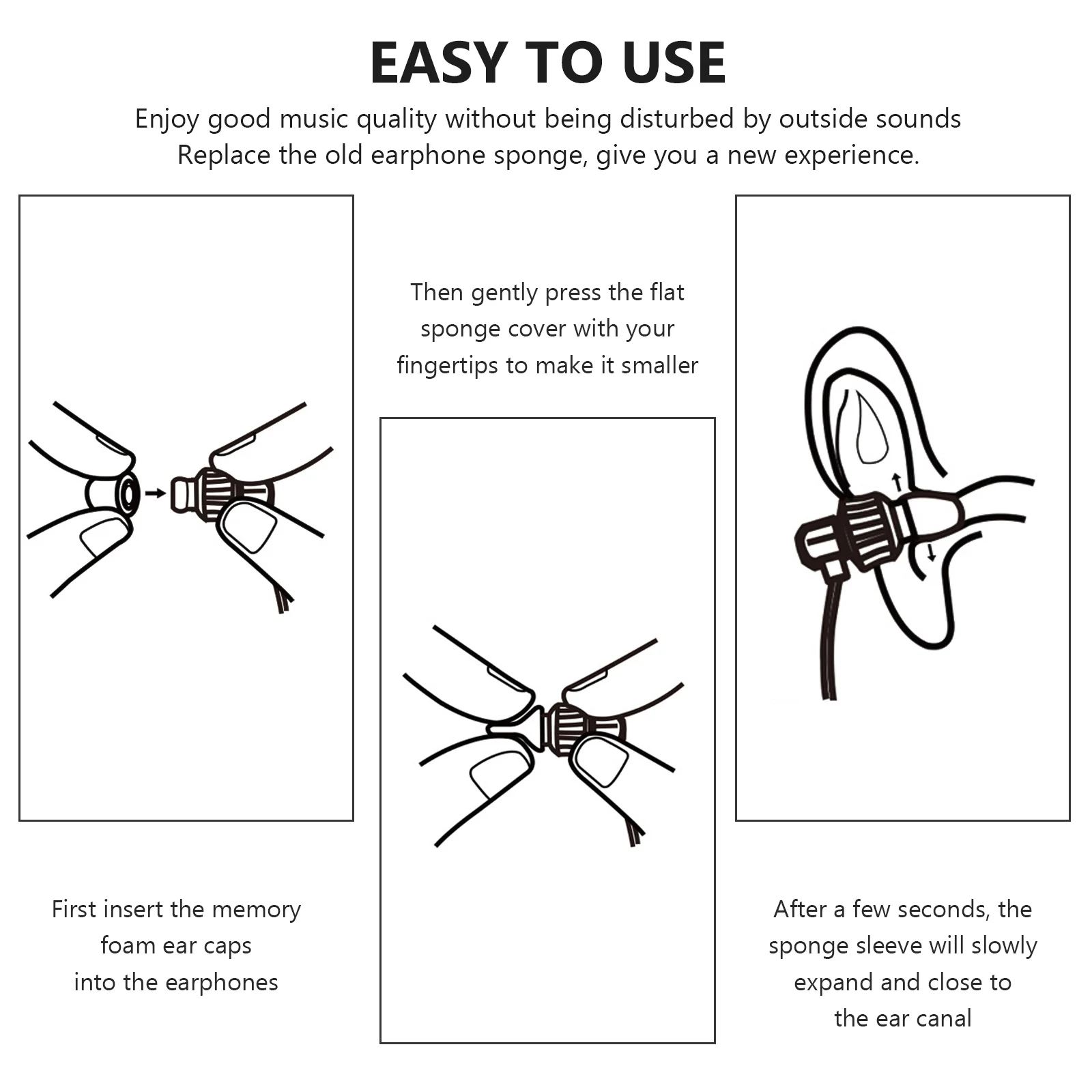 EASY TO USE

Enjoy good music quality without being disturbed by outside sounds
Replace the old earphone sponge, give you a new experience.

First insert the memory foam ear caps into the earphones

Then gently press the flat sponge cover with your fingertips to make it smaller

After a few seconds, the sponge sleeve will slowly expand and close to the ear canal