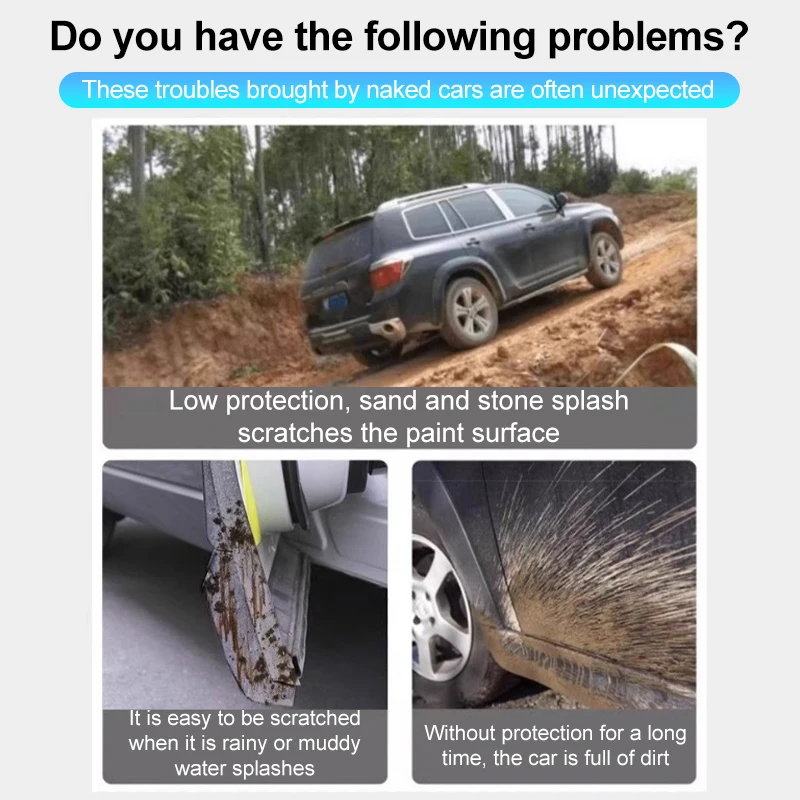 Do you have the following problems?

These troubles brought by naked cars are often unexpected

Low protection, sand and stone splash scratches the paint surface

It is easy to be scratched when it is rainy or muddy water splashes

Without protection for a long time, the car is full of dirt