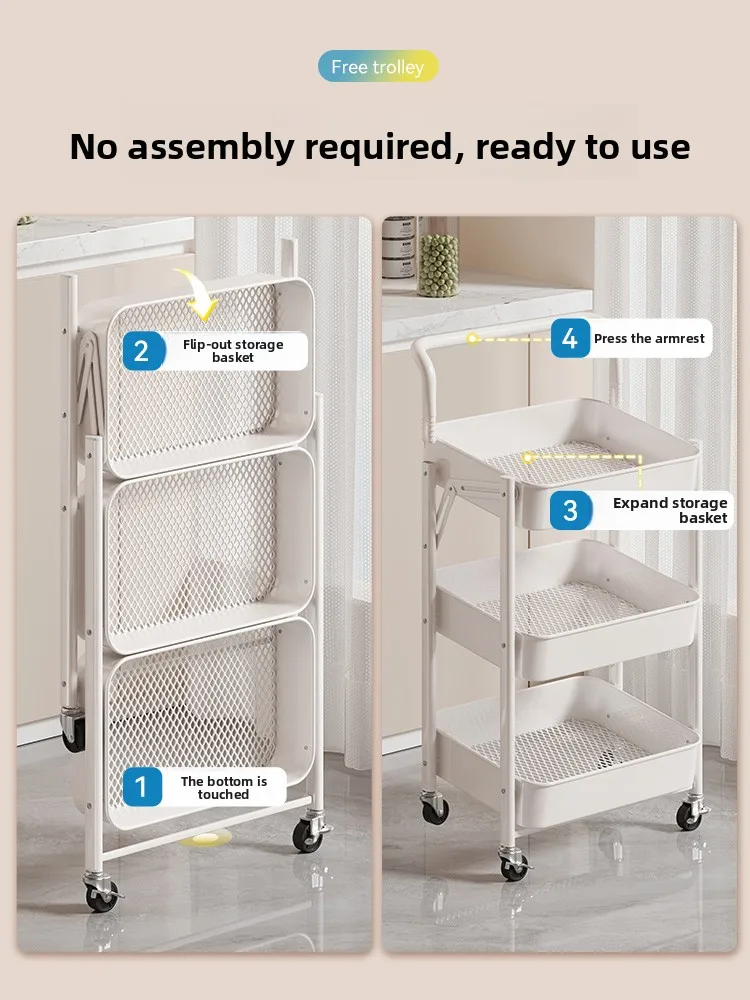 Free trolley

No assembly required, ready to use

2 Flip-out storage basket

1 The bottom is touched

4 Press the armrest

3 Expand storage basket