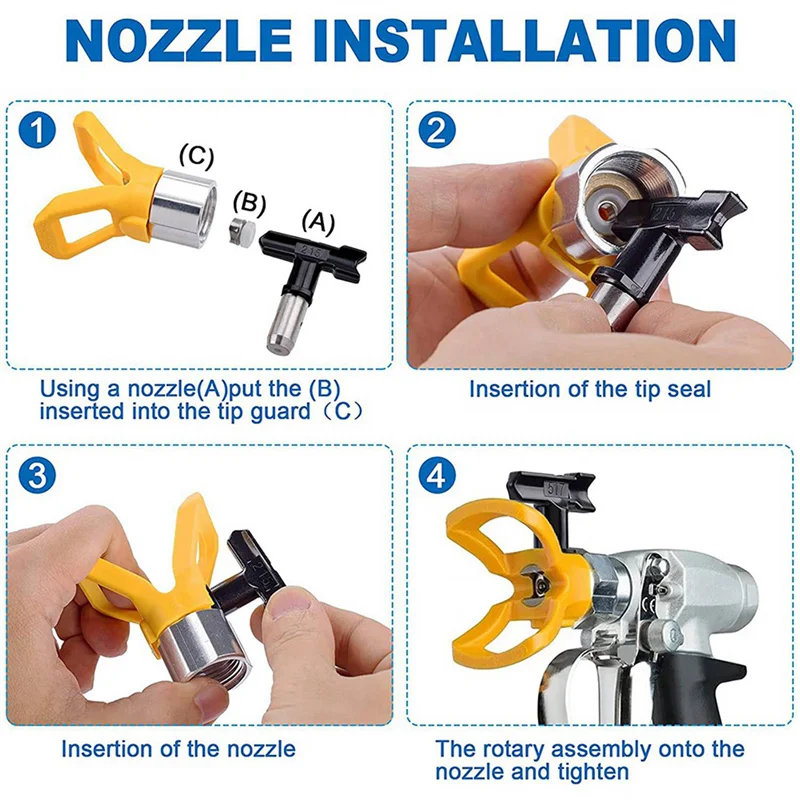 NOZZLE INSTALLATION

1

(C)

(B)

(A)

215

Using a nozzle(A)put the (B) inserted into the tip guard（C）

2

215

Insertion of the tip seal

3

215

Insertion of the nozzle

4

517

The rotary assembly onto the nozzle and tighten