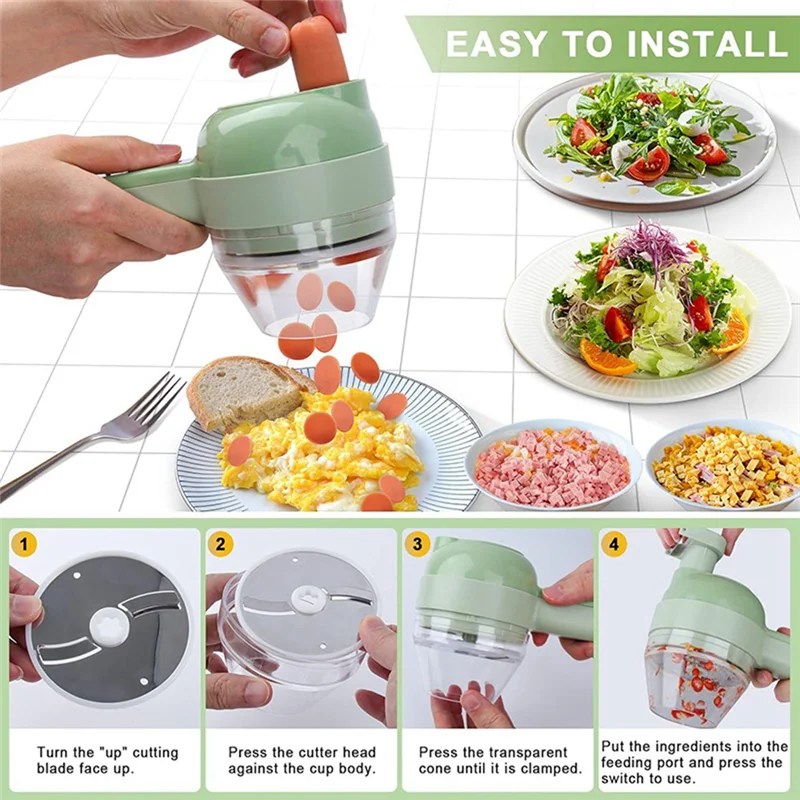 EASY TO INSTALL

1

Turn the "up" cutting blade face up.

2

Press the cutter head against the cup body.

3

Press the transparent cone until it is clamped.

4

Put the ingredients into the feeding port and press the switch to use.