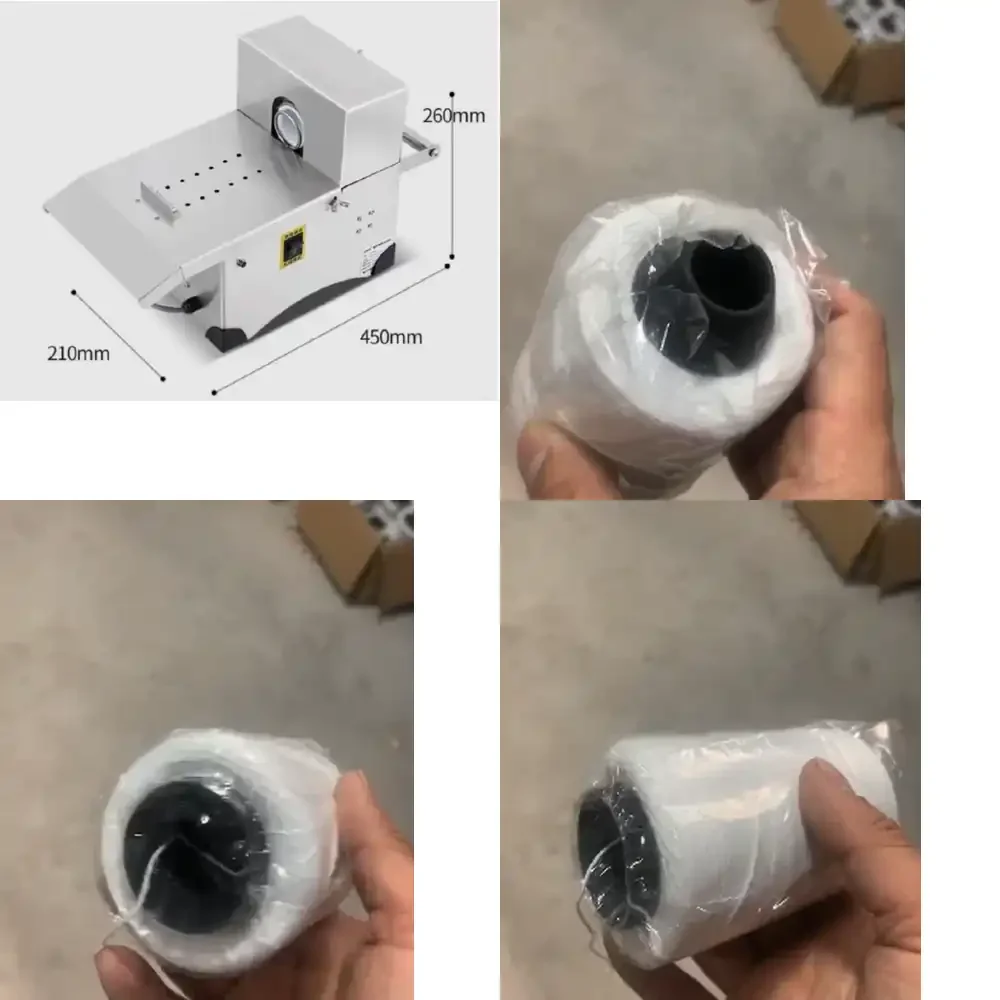 260mm
210mm
450mm