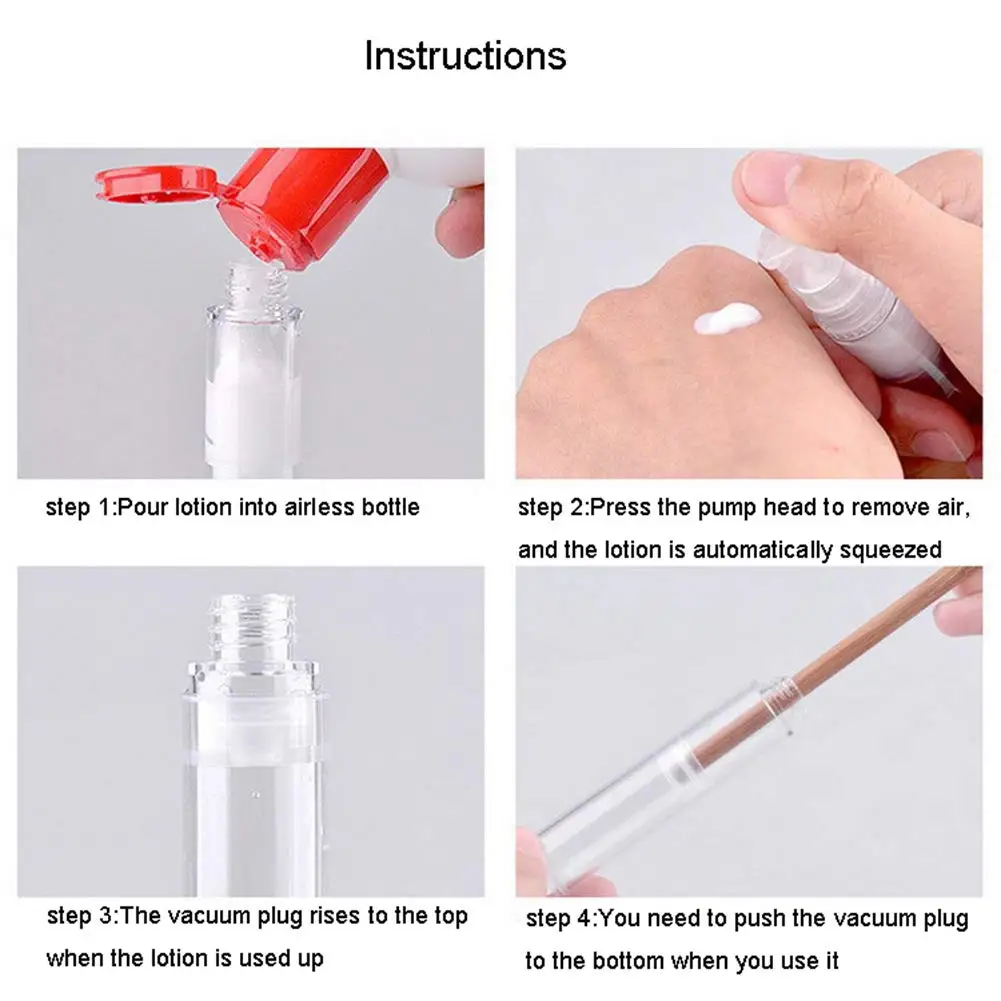 Instructions

step 1:Pour lotion into airless bottle

step 2:Press the pump head to remove air, and the lotion is automatically squeezed

step 3:The vacuum plug rises to the top when the lotion is used up

step 4:You need to push the vacuum plug to the bottom when you use it