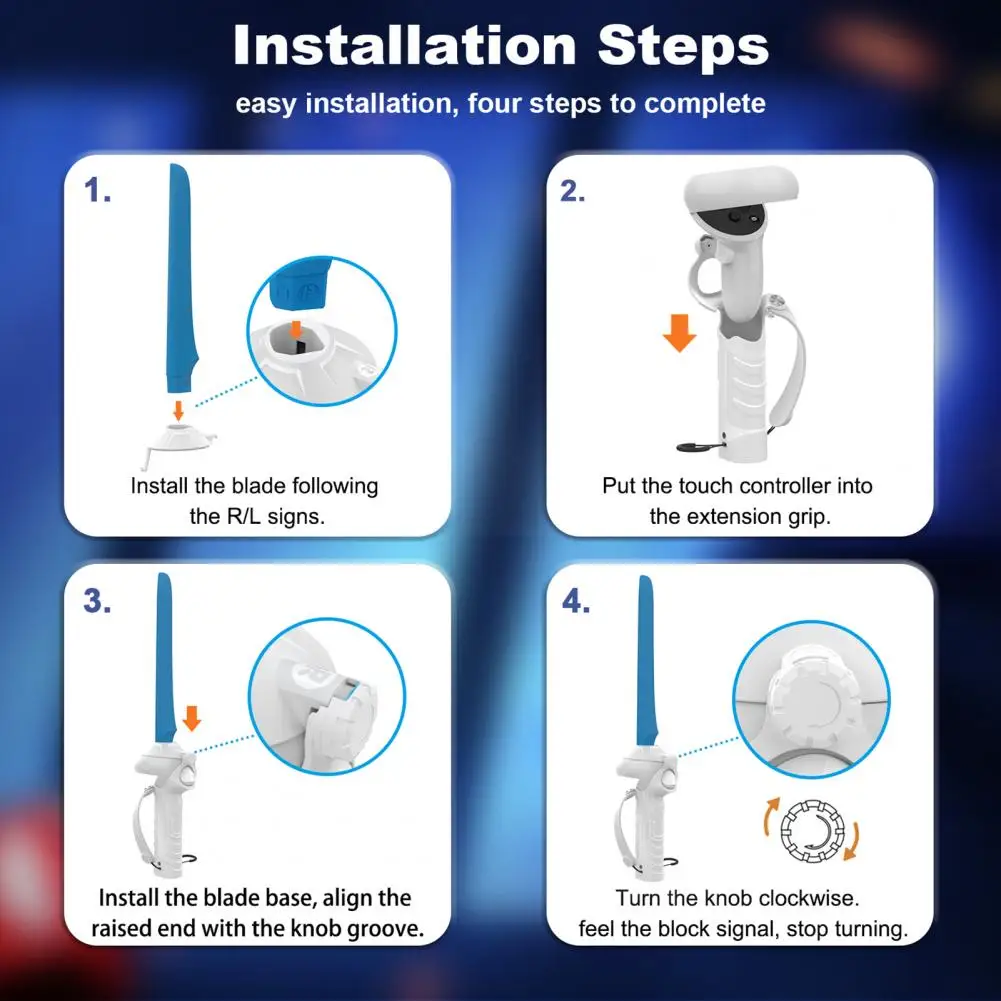 Installation Steps

easy installation, four steps to complete

1.

Install the blade following the R/L signs.

2.

Put the touch controller into the extension grip.

3.

Install the blade base, align the raised end with the knob groove.

4.

Turn the knob clockwise. feel the block signal, stop turning.