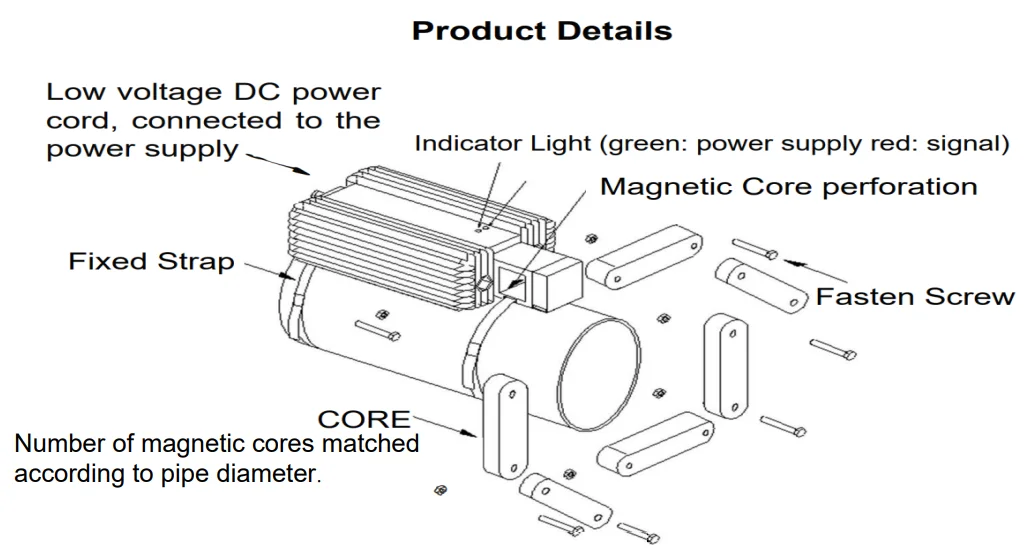 Product Details

Low voltage DC power cord, connected to the power supply

Indicator Light (green: power supply red: signal)

Magnetic Core perforation

Fixed Strap

Fasten Screw

CORE

Number of magnetic cores matched according to pipe diameter.