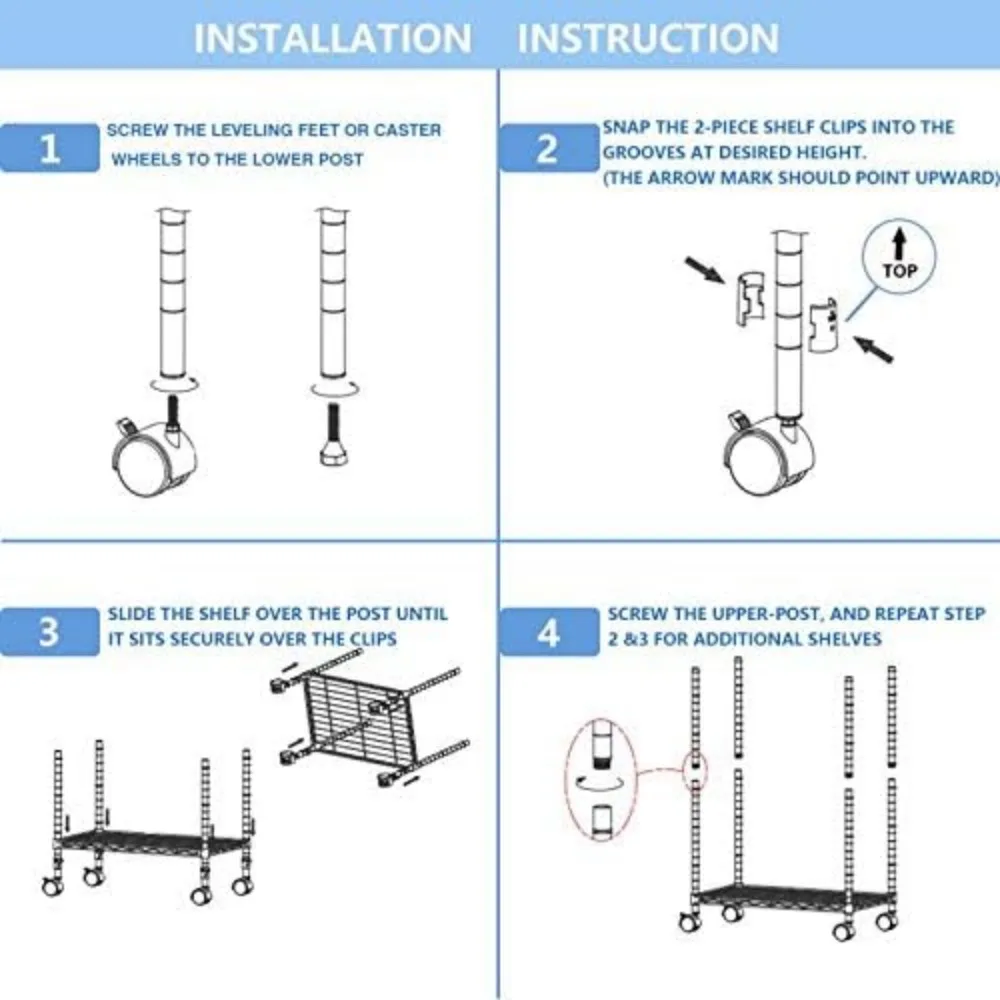 INSTALLATION INSTRUCTION

1 SCREW THE LEVELING FEET OR CASTER WHEELS TO THE LOWER POST

2 SNAP THE 2-PIECE SHELF CLIPS INTO THE GROOVES AT DESIRED HEIGHT. (THE ARROW MARK SHOULD POINT UPWARD)

TOP

3 SLIDE THE SHELF OVER THE POST UNTIL IT SITS SECURELY OVER THE CLIPS

4 SCREW THE UPPER-POST, AND REPEAT STEP 2 &3 FOR ADDITIONAL SHELVES