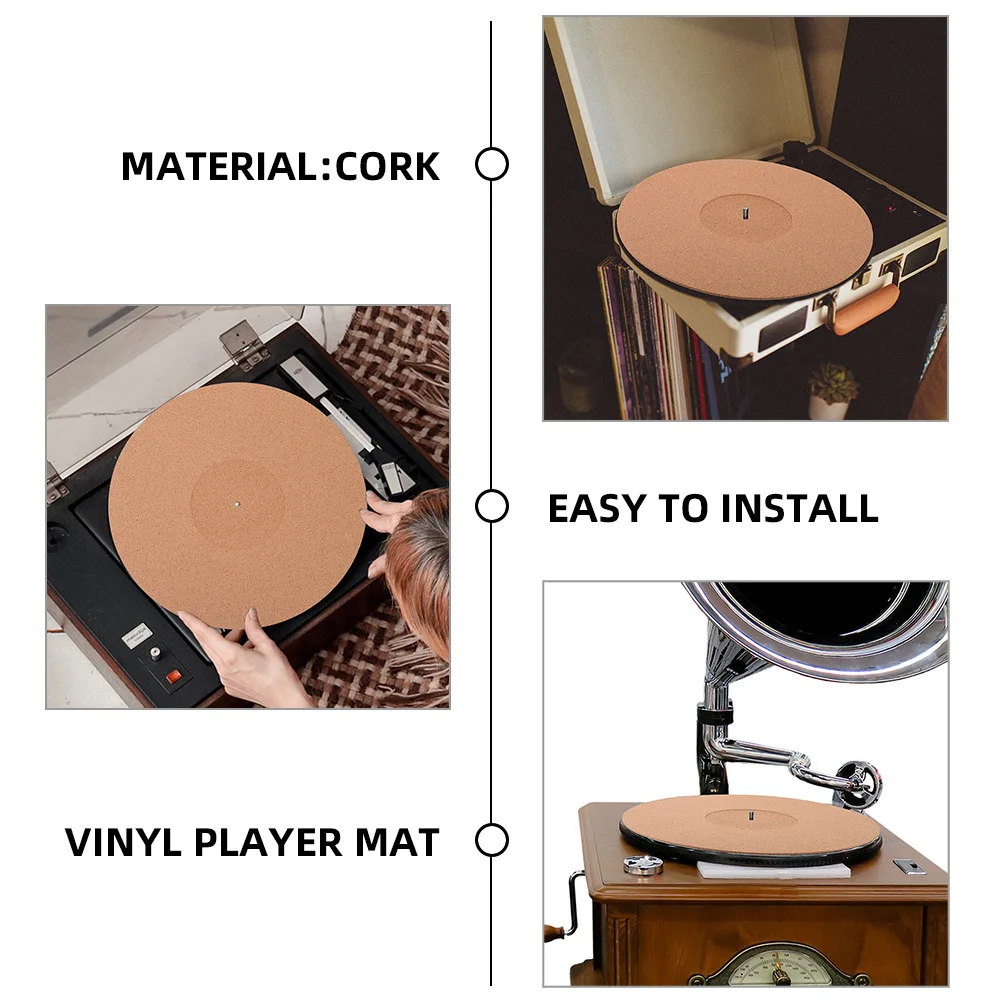 MATERIAL:CORK

EASY TO INSTALL

VINYL PLAYER MAT