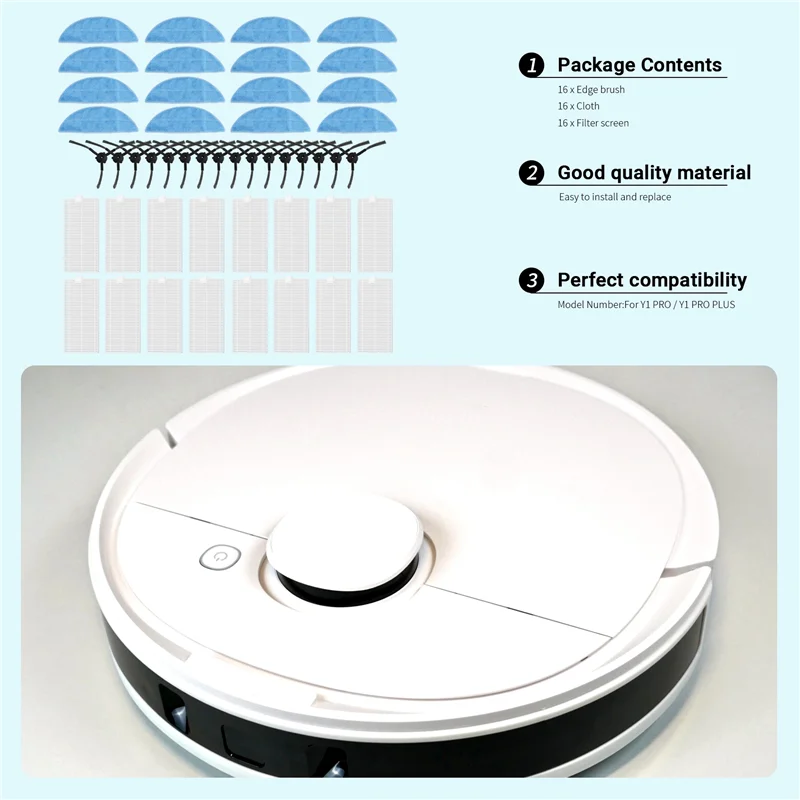 1 Package Contents
16 x Edge brush
16 x Cloth
16 x Filter screen

2 Good quality material
Easy to install and replace

3 Perfect compatibility
Model Number:For Y1 PRO / Y1 PRO PLUS