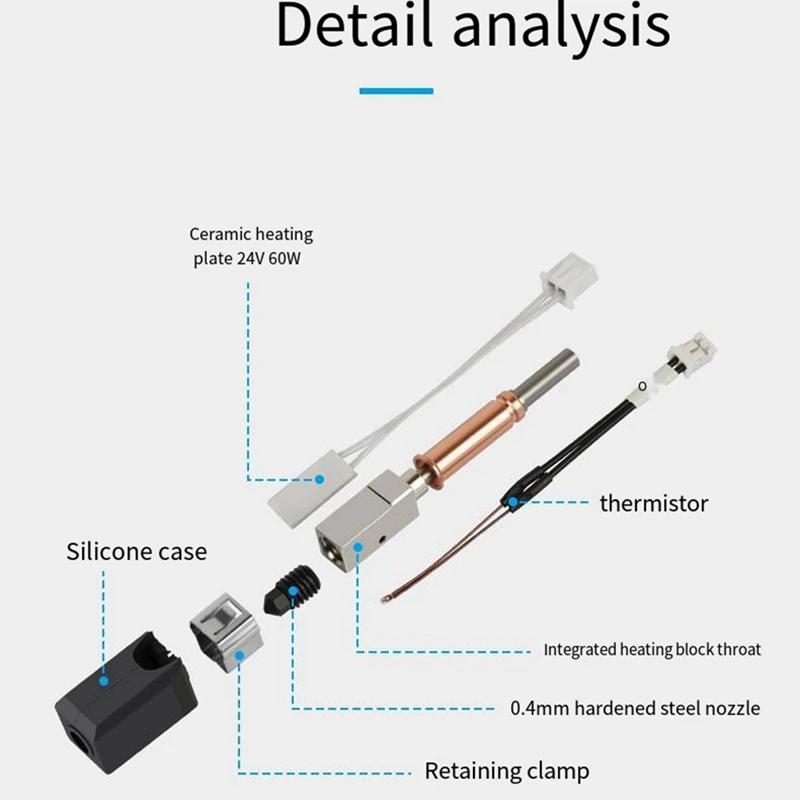 Detail analysis

Ceramic heating plate 24V 60W

thermistor

Silicone case

Integrated heating block throat

0.4mm hardened steel nozzle

Retaining clamp