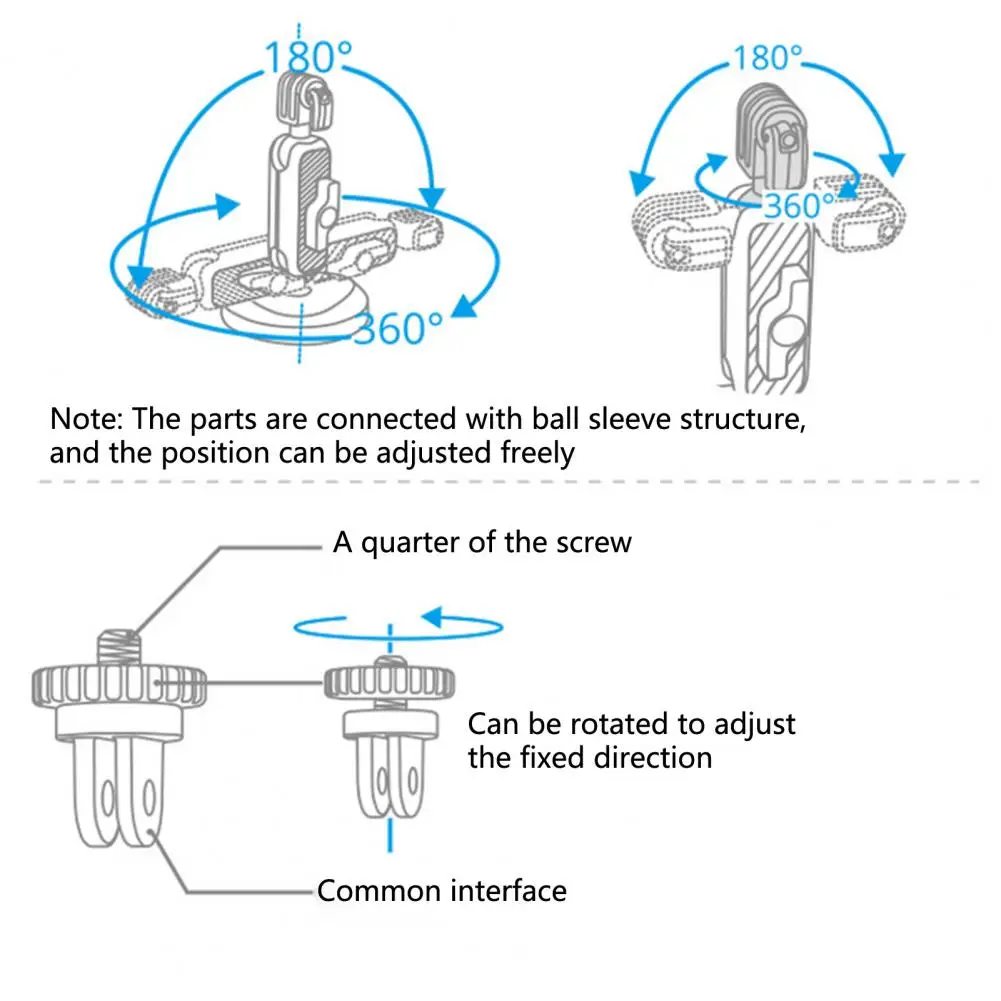 180°

360°

180°

360°

Note: The parts are connected with ball sleeve structure, and the position can be adjusted freely

A quarter of the screw

Can be rotated to adjust the fixed direction

Common interface